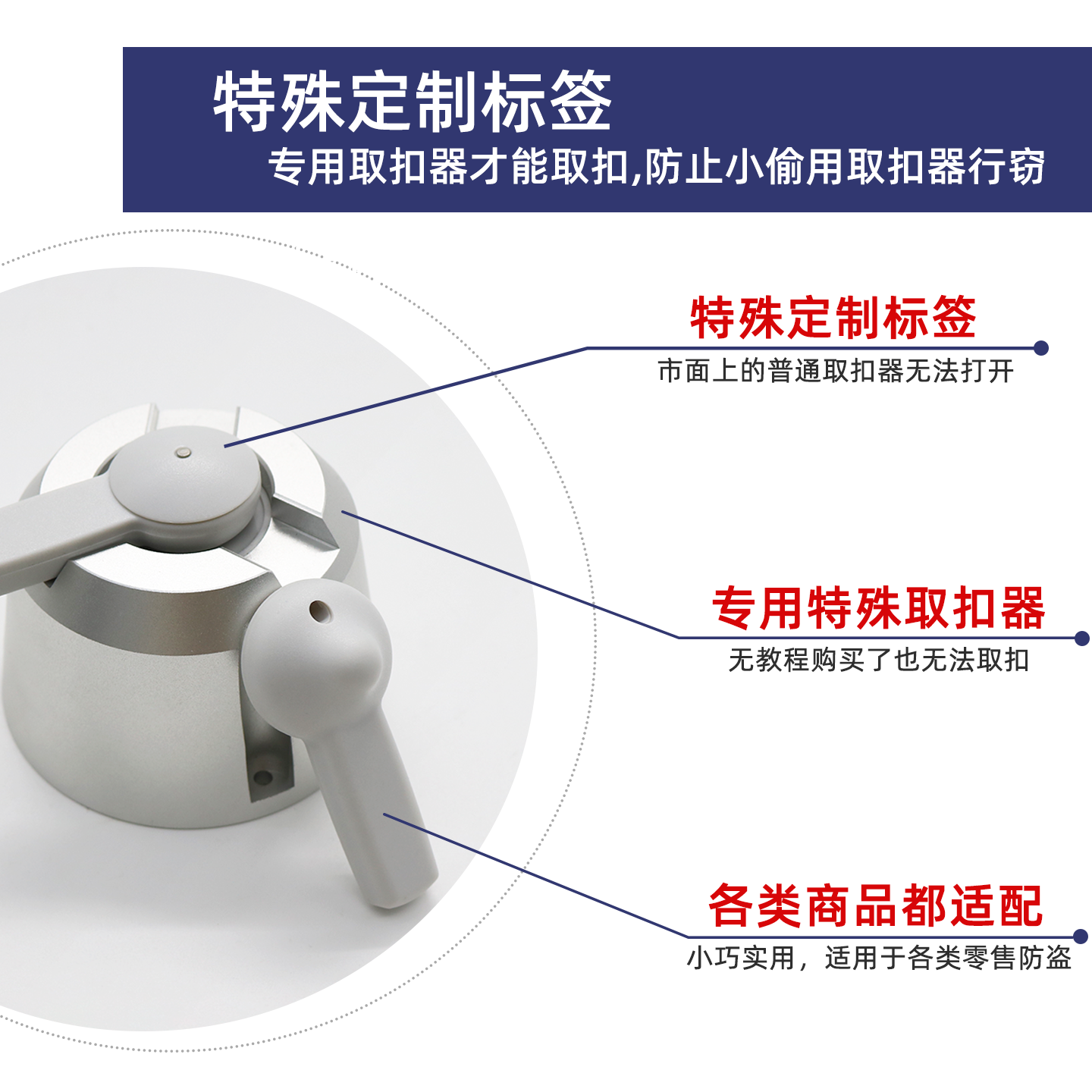 特殊定制标签
专用取扣器才能取扣,防止小偷用取扣器行窃

特殊定制标签
市面上的普通取扣器无法打开

专用特殊取扣器
无教程购买了也无法取扣

各类商品都适配
小巧实用，适用于各类零售防盗