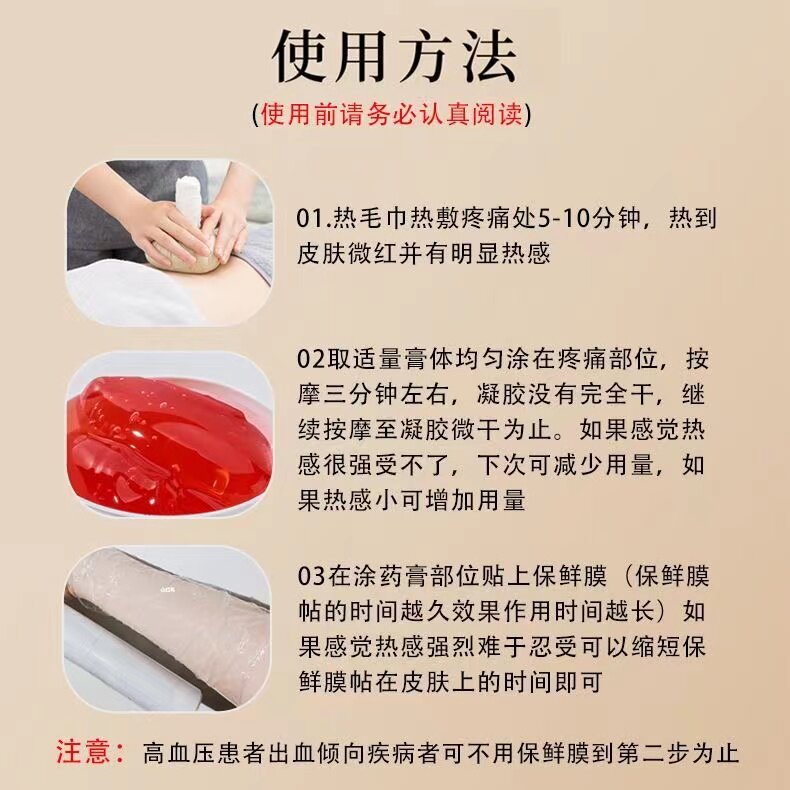 使用方法

(使用前请务必认真阅读)

01.热毛巾热敷疼痛处5-10分钟，热到皮肤微红并有明显热感

02取适量膏体均匀涂在疼痛部位，按摩三分钟左右，凝胶没有完全干，继续按摩至凝胶微干为止。如果感觉热感很强受不了，下次可减少用量，如果热感小可增加用量

03在涂药膏部位贴上保鲜膜（保鲜膜帖的时间越久效果作用时间越长）如果感觉热感强烈难于忍受可以缩短保鲜膜帖在皮肤上的时间即可

注意：高血压患者出血倾向疾病者可不用保鲜膜到第二步为止