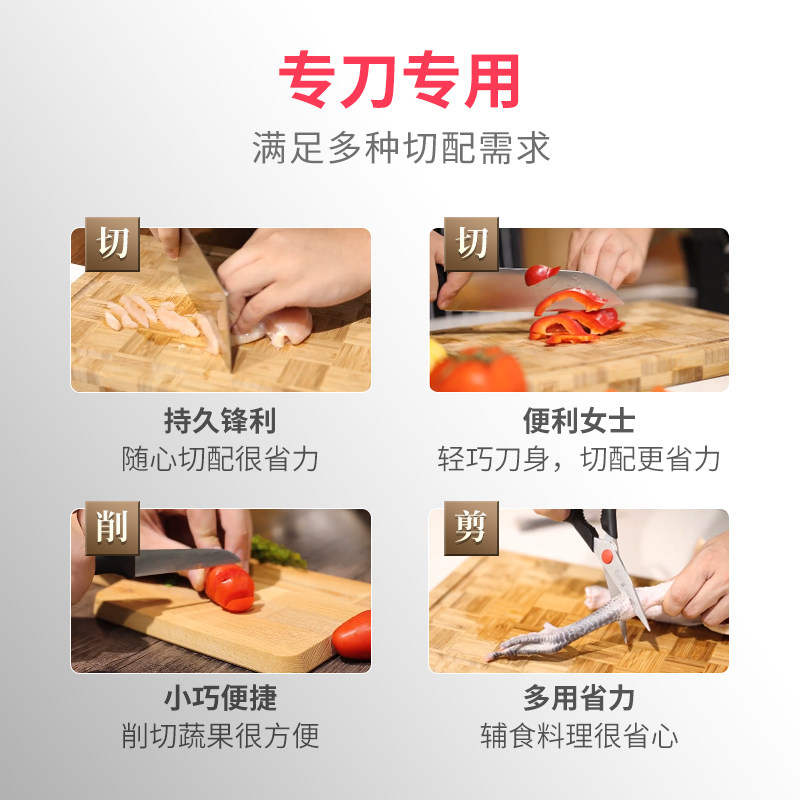 专刀专用
满足多种切配需求

切
持久锋利
随心切配很省力

切
便利女士
轻巧刀身，切配更省力

削
小巧便捷
削切蔬果很方便

剪
多用省力
辅食料理很省心