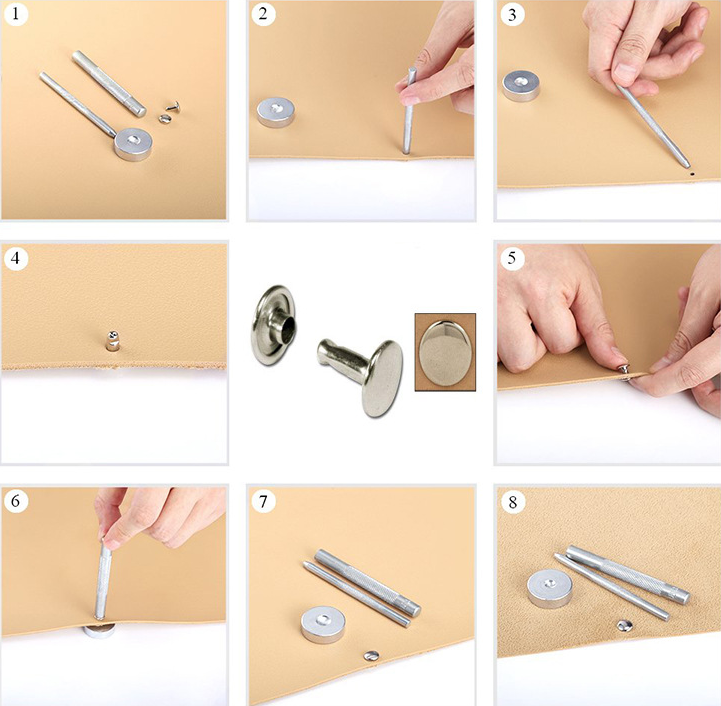 1
2
3
4
5
6
7
8