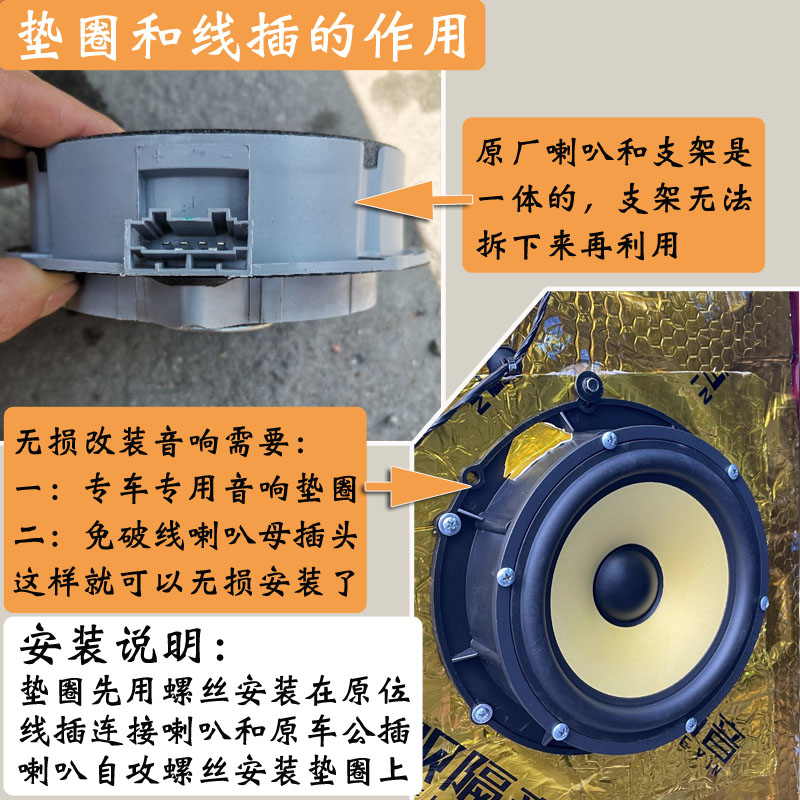 垫圈和线插的作用

原厂喇叭和支架是一体的，支架无法拆下来再利用

无损改装音响需要：
一：专车专用音响垫圈
二：免破线喇叭母插头
这样就可以无损安装了

安装说明：
垫圈先用螺丝安装在原位
线插连接喇叭和原车公插
喇叭自攻螺丝安装垫圈上