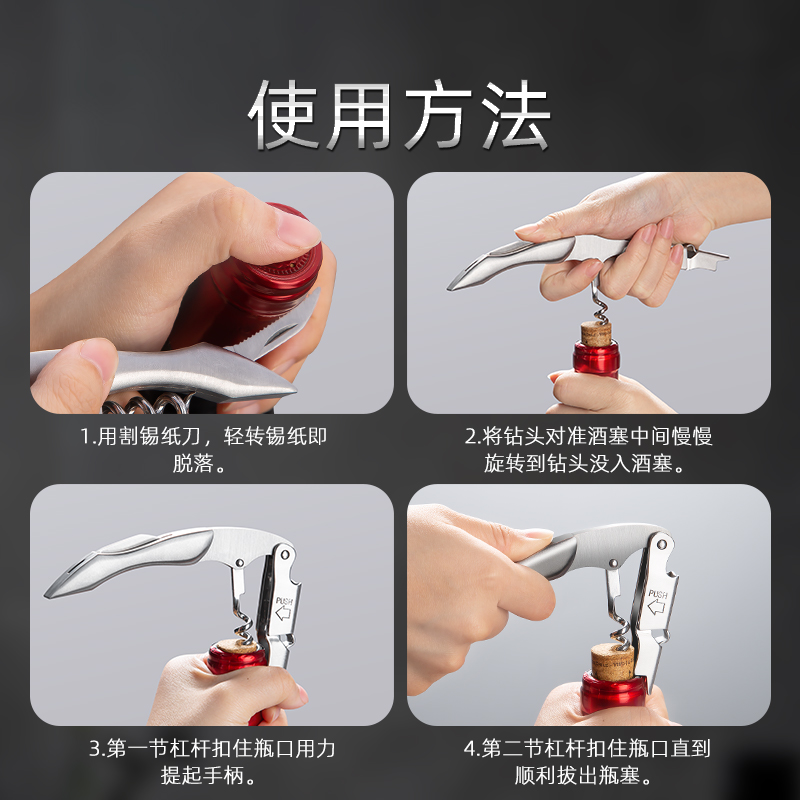 使用方法

1.用割锡纸刀，轻转锡纸即脱落。

2.将钻头对准酒塞中间慢慢旋转到钻头没入酒塞。

PUSH

3.第一节杠杆扣住瓶口用力提起手柄。

PUSH

4.第二节杠杆扣住瓶口直到顺利拔出瓶塞。