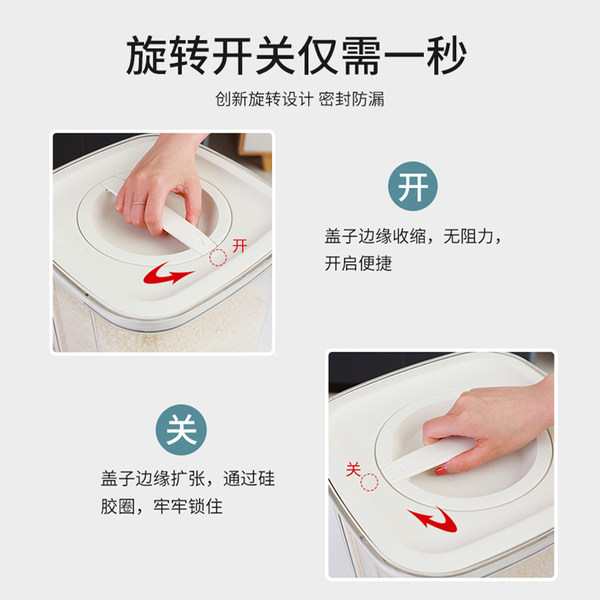 旋转开关仅需一秒

创新旋转设计 密封防漏

开

开

盖子边缘收缩，无阻力，开启便捷

关

盖子边缘扩张，通过硅胶圈，牢牢锁住

关