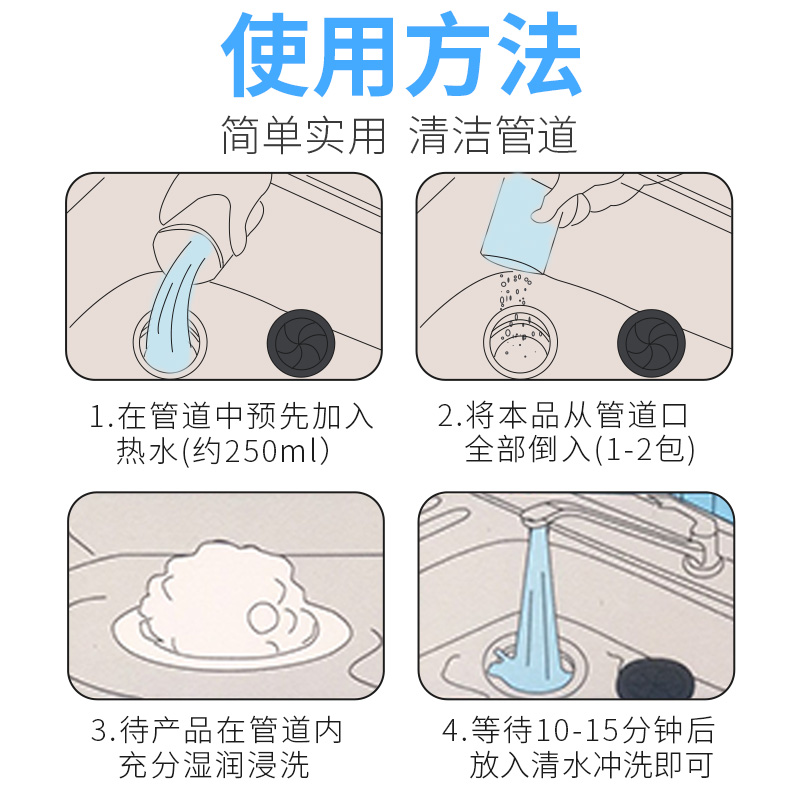 使用方法

简单实用 清洁管道

1.在管道中预先加入热水(约250ml)

2.将本品从管道口全部倒入(1-2包)

3.待产品在管道内充分湿润浸洗

4.等待10-15分钟后放入清水冲洗即可