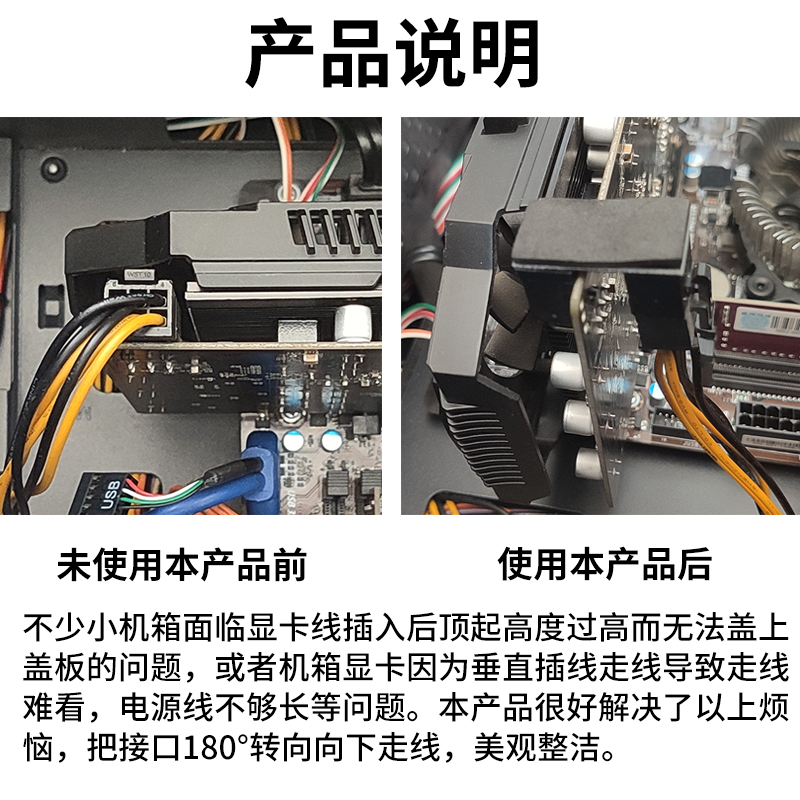 产品说明

USB

未使用本产品前

使用本产品后

不少小机箱面临显卡线插入后顶起高度过高而无法盖上盖板的问题，或者机箱显卡因为垂直插线走线导致走线难看，电源线不够长等问题。本产品很好解决了以上烦恼，把接口180°转向向下走线，美观整洁。