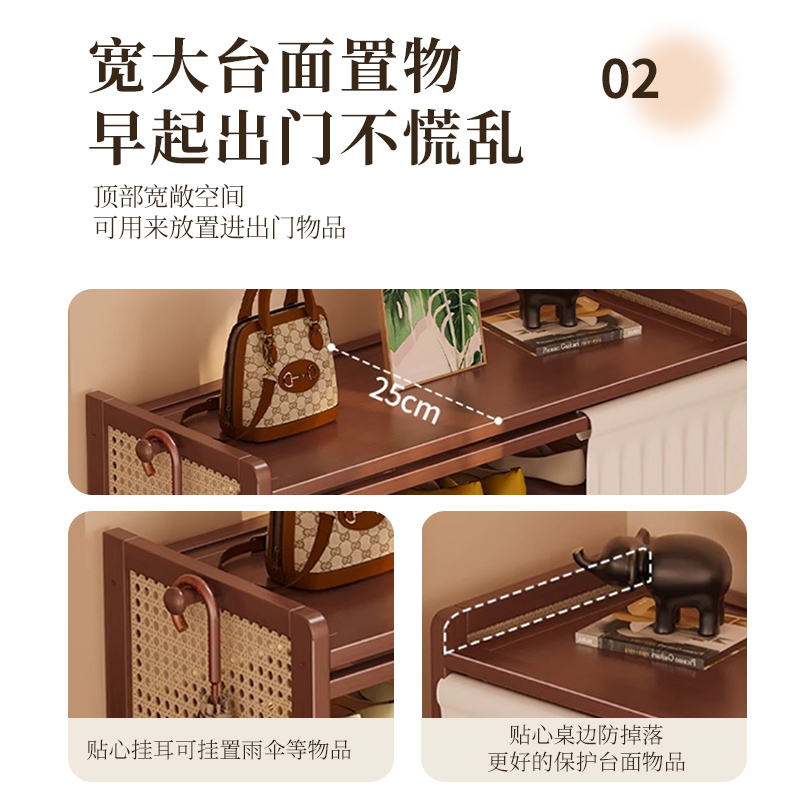 宽大台面置物
早起出门不慌乱

02

顶部宽敞空间
可用来放置进出门物品

25cm

贴心挂耳可挂置雨伞等物品

贴心桌边防掉落
更好的保护台面物品