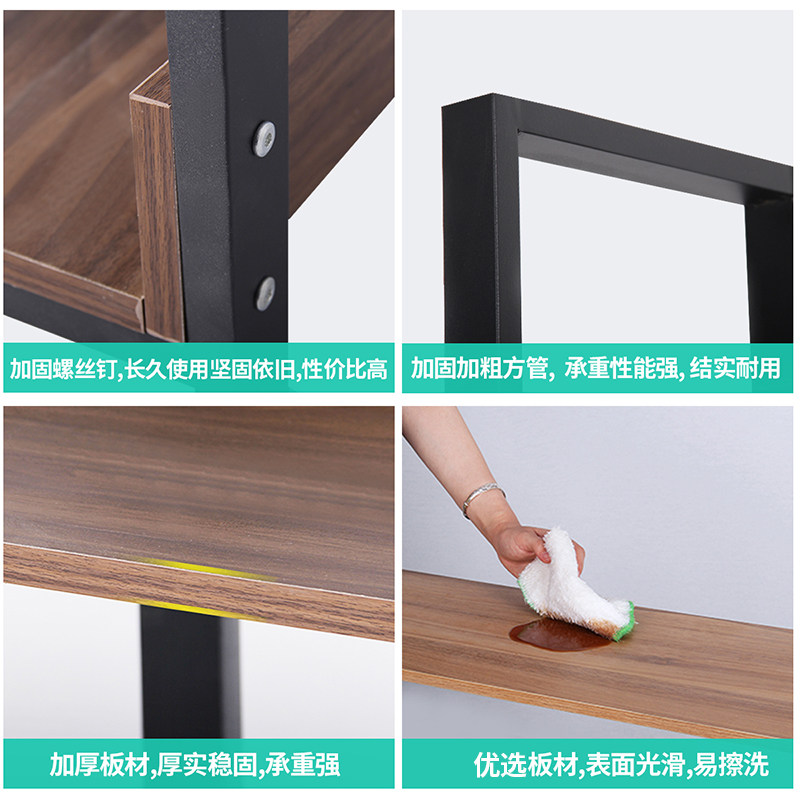 加固螺丝钉,长久使用坚固依旧,性价比高

加固加粗方管, 承重性能强, 结实耐用

加厚板材,厚实稳固,承重强

优选板材,表面光滑,易擦洗