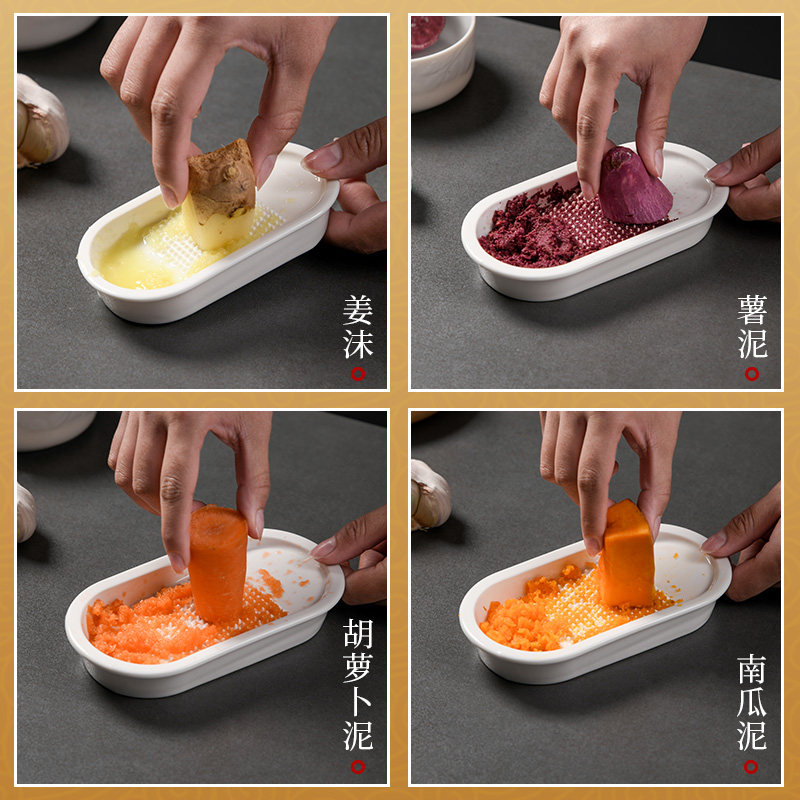 姜沫

薯泥

胡萝卜泥

南瓜泥