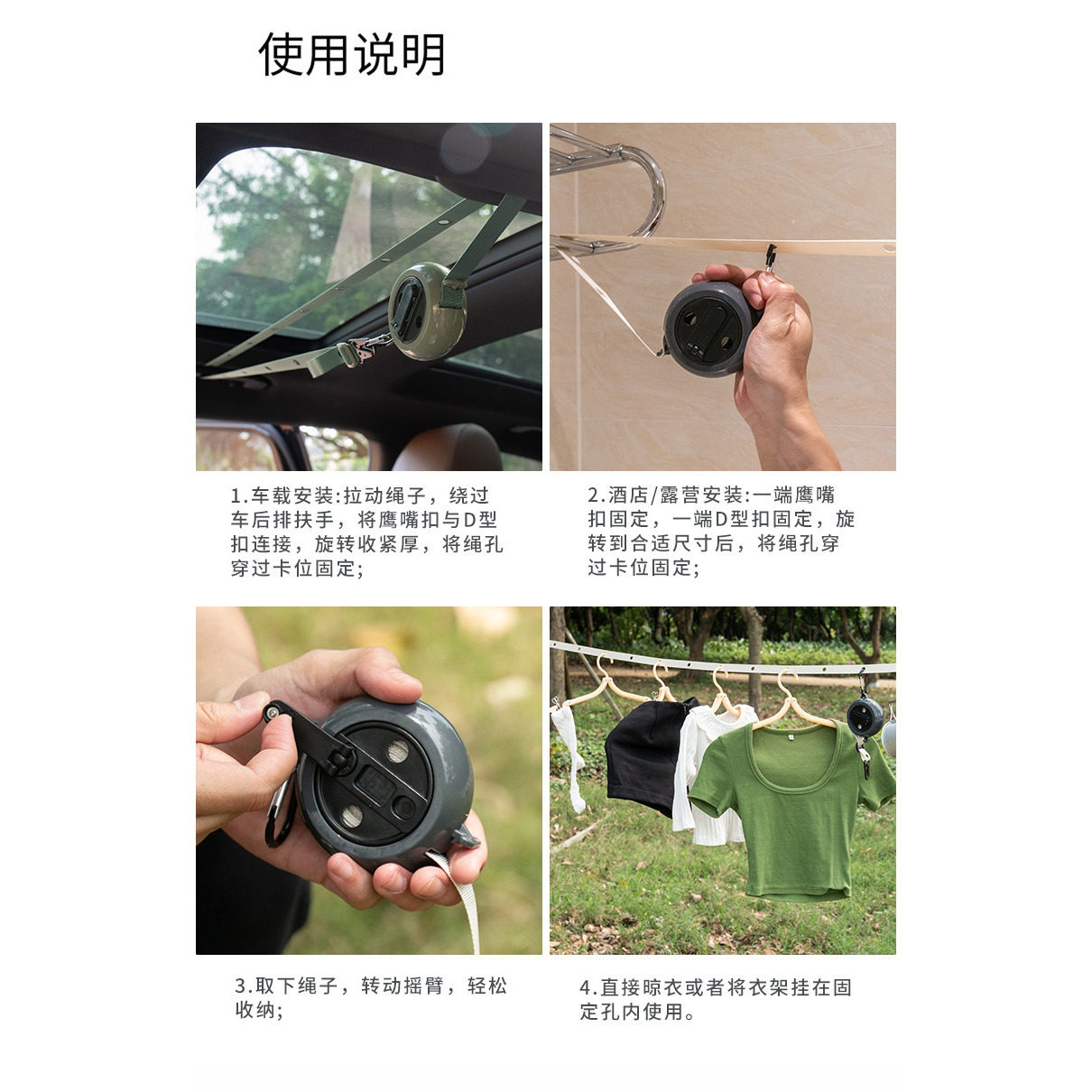 使用说明

1.车载安装:拉动绳子，绕过车后排扶手，将鹰嘴扣与D型扣连接，旋转收紧厚，将绳孔穿过卡位固定;

2.酒店/露营安装:一端鹰嘴扣固定，一端D型扣固定，旋转到合适尺寸后，将绳孔穿过卡位固定;

3.取下绳子，转动摇臂，轻松收纳;

4.直接晾衣或者将衣架挂在固定孔内使用。