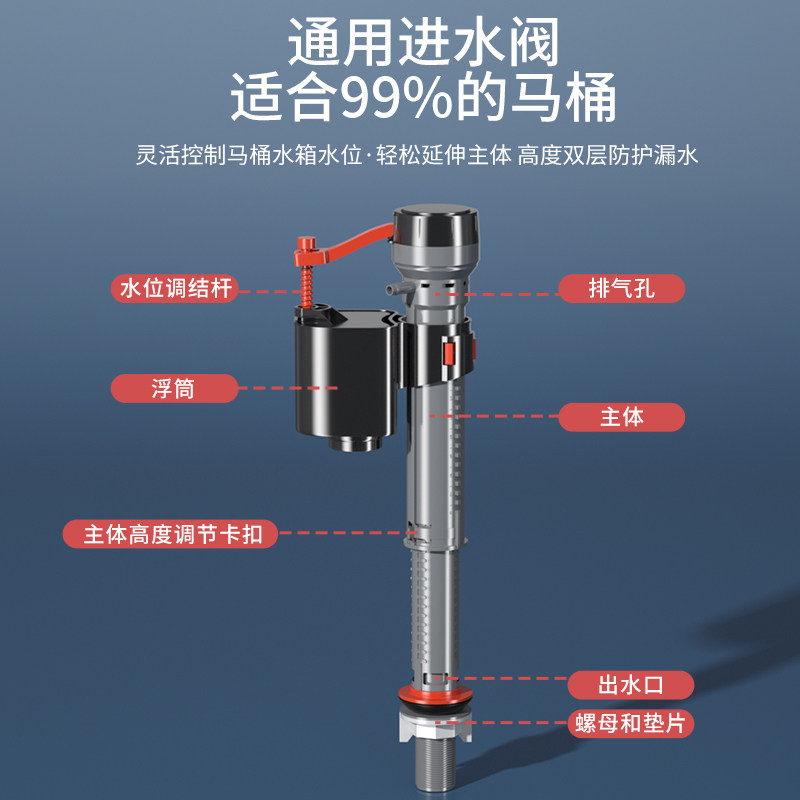 通用进水阀
适合99%的马桶

灵活控制马桶水箱水位·轻松延伸主体 高度双层防护漏水

水位调结杆

排气孔

浮筒

主体

主体高度调节卡扣

出水口

螺母和垫片