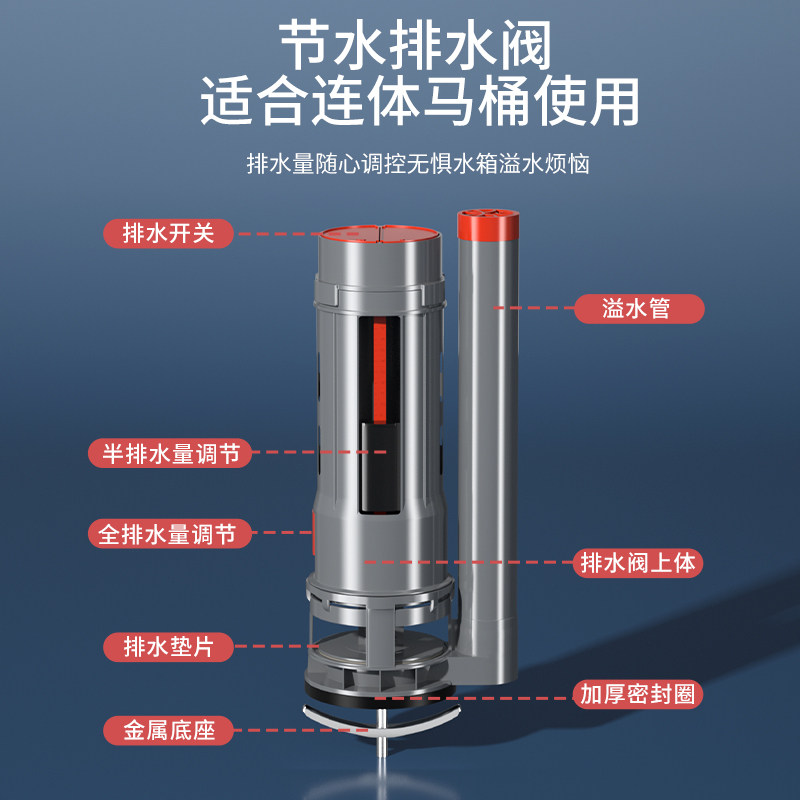 节水排水阀
适合连体马桶使用

排水量随心调控无惧水箱溢水烦恼

排水开关

溢水管

半排水量调节

全排水量调节

排水阀上体

排水垫片

加厚密封圈

金属底座