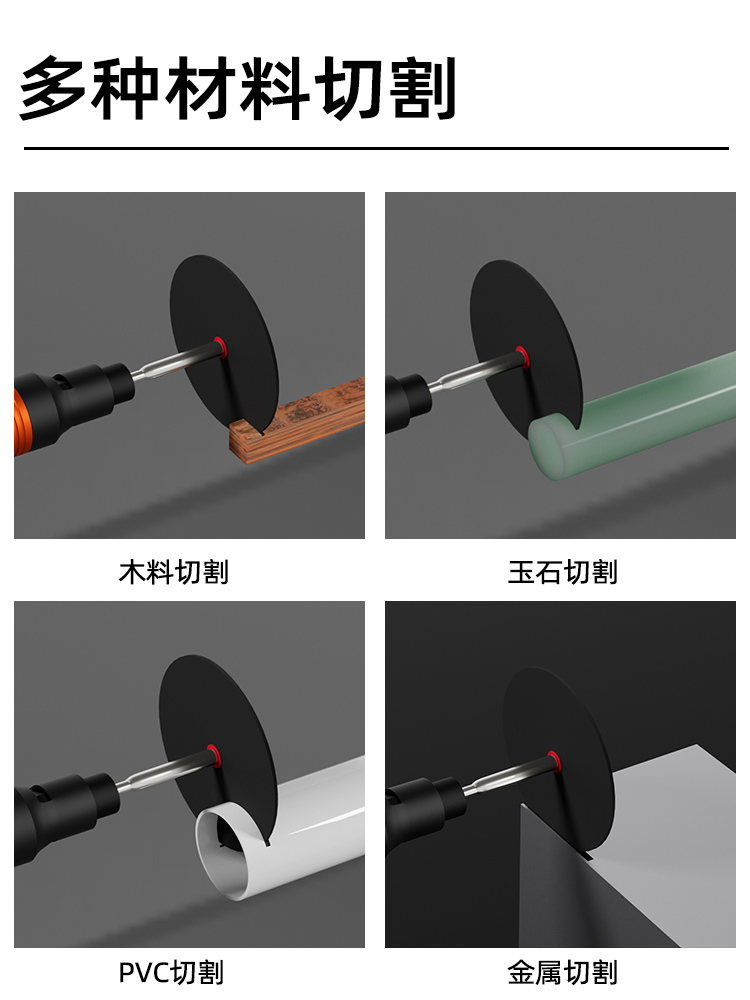 多种材料切割

木料切割

玉石切割

PVC切割

金属切割