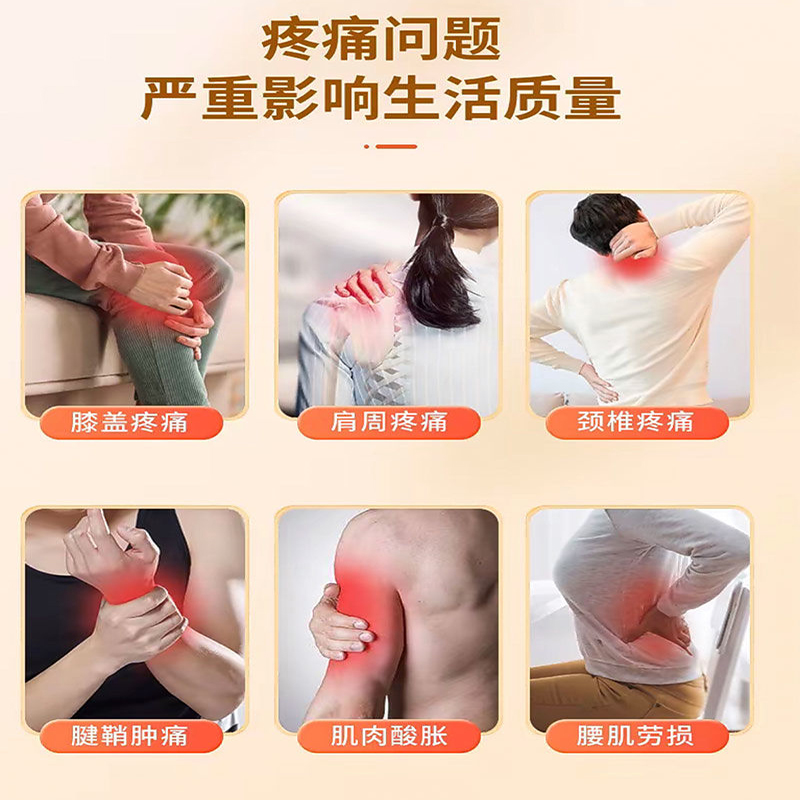 疼痛问题
严重影响生活质量

膝盖疼痛

肩周疼痛

颈椎疼痛

腱鞘肿痛

肌肉酸胀

腰肌劳损