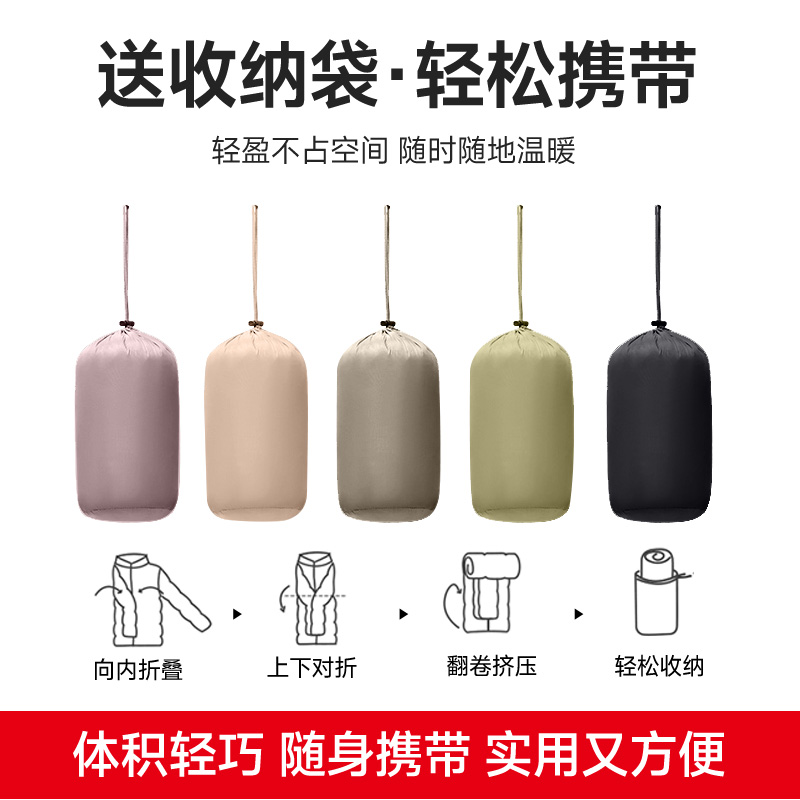 送收纳袋·轻松携带

轻盈不占空间 随时随地温暖

向内折叠

上下对折

翻卷挤压

轻松收纳

体积轻巧 随身携带 实用又方便