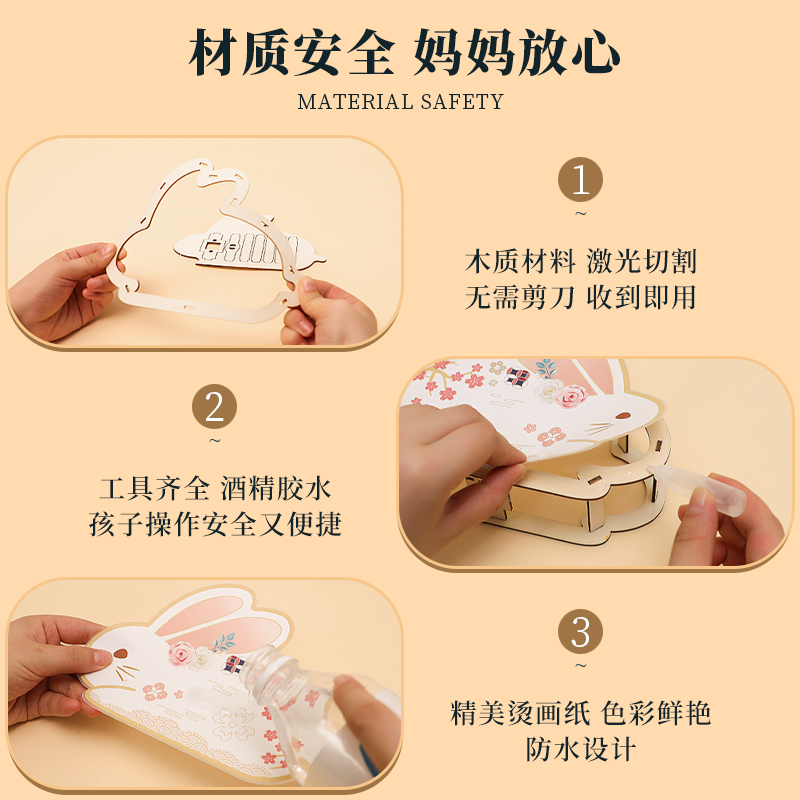 材质安全 妈妈放心

MATERIAL SAFETY

1

~

木质材料 激光切割
无需剪刀 收到即用

2

~

工具齐全 酒精胶水
孩子操作安全又便捷

3

~

精美烫画纸 色彩鲜艳
防水设计