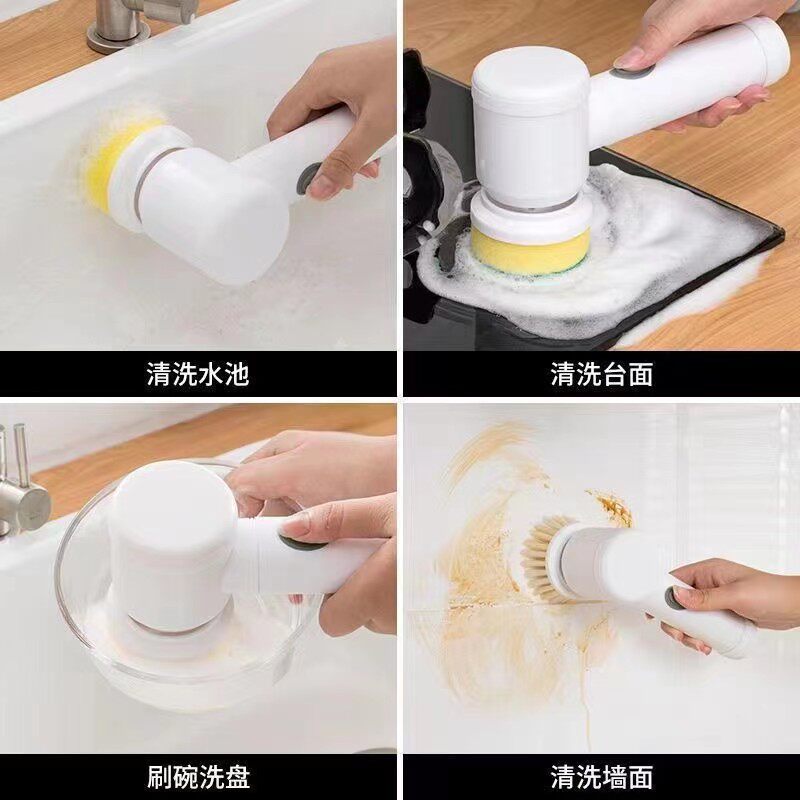 清洗水池

清洗台面

刷碗洗盘

清洗墙面