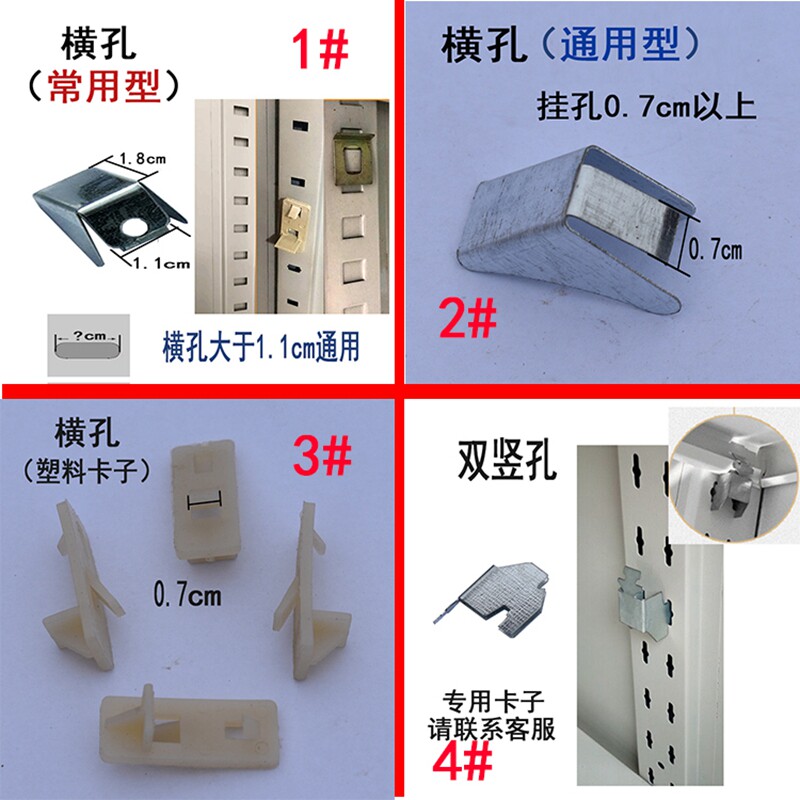 横孔
（常用型）

1#

1.8cm

1.1cm

?cm

横孔大于1.1cm通用

横孔（通用型）

挂孔0.7cm以上

0.7cm

2#

横孔
（塑料卡子）

3#

0.7cm

双竖孔

专用卡子
请联系客服

4#