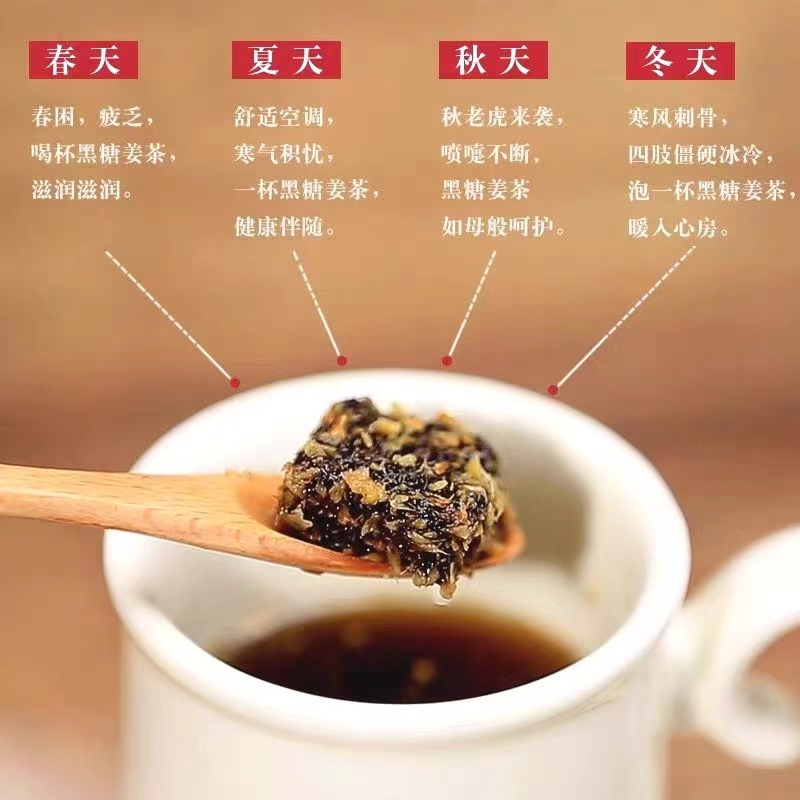 春天

春困，疲乏，
喝杯黑糖姜茶，
滋润滋润。

夏天

舒适空调，
寒气积忧，
一杯黑糖姜茶，
健康伴随。

秋天

秋老虎来袭，
喷嚏不断，
黑糖姜茶
如母般呵护。

冬天

寒风刺骨，
四肢僵硬冰冷，
泡一杯黑糖姜茶，
暖入心房。