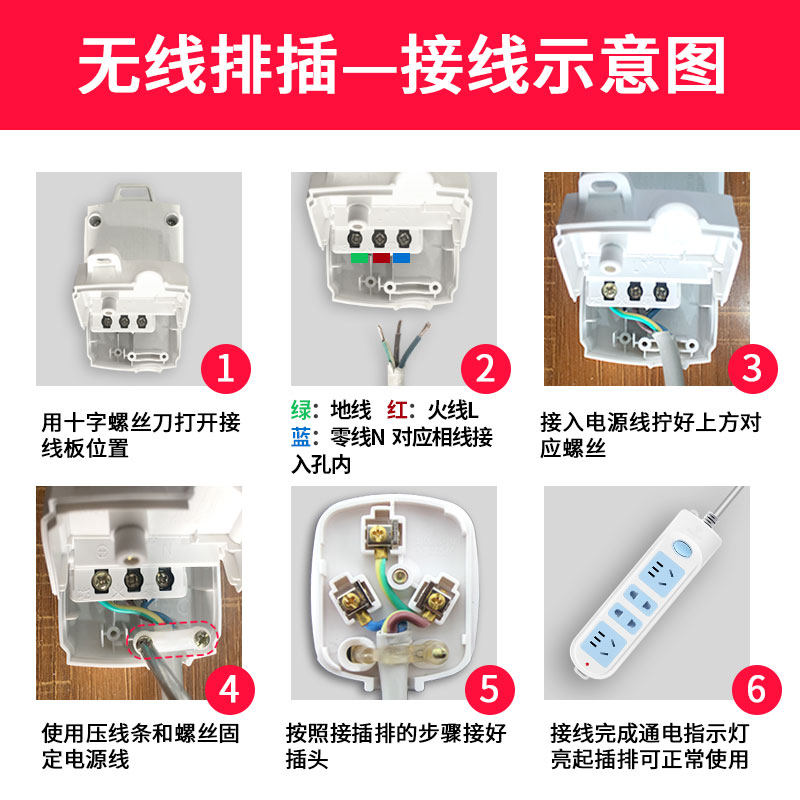 无线排插—接线示意图

1

用十字螺丝刀打开接线板位置

2

绿：地线 红：火线L
蓝：零线N 对应相线接入孔内

3

接入电源线拧好上方对应螺丝

4

使用压线条和螺丝固定电源线

5

按照接插排的步骤接好插头

6

接线完成通电指示灯亮起插排可正常使用