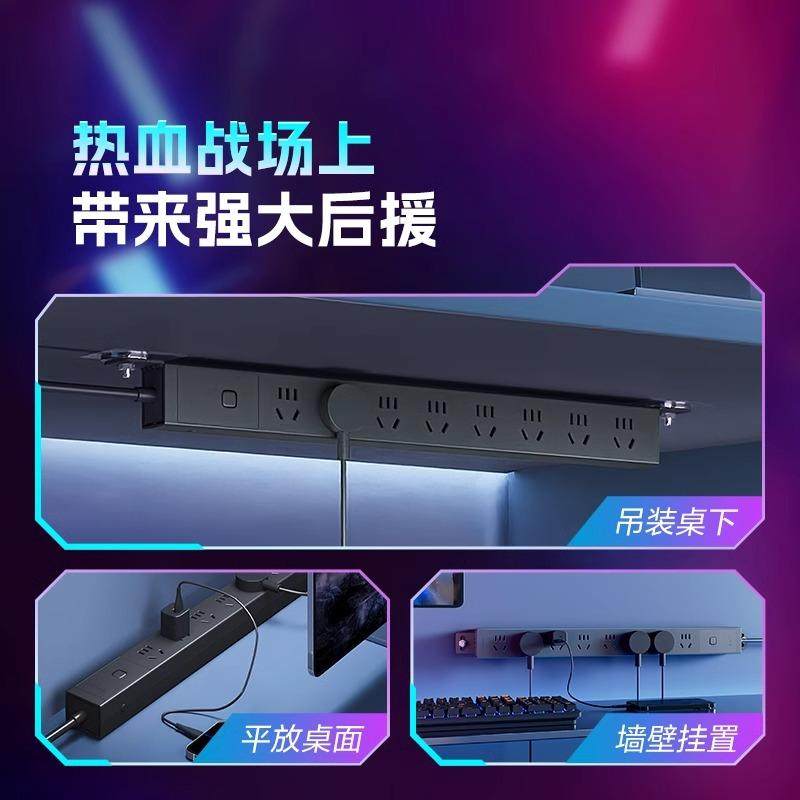 热血战场上
带来强大后援

吊装桌下

平放桌面

墙壁挂置