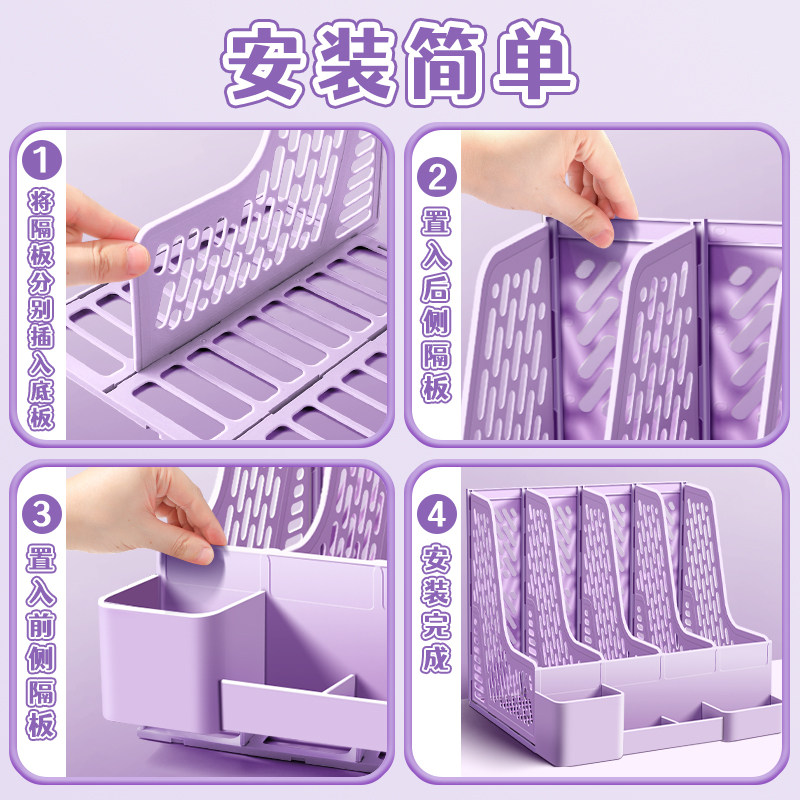 安装简单

1
将隔板分别插入底板

2
置入后侧隔板

3
置入前侧隔板

4
安装完成