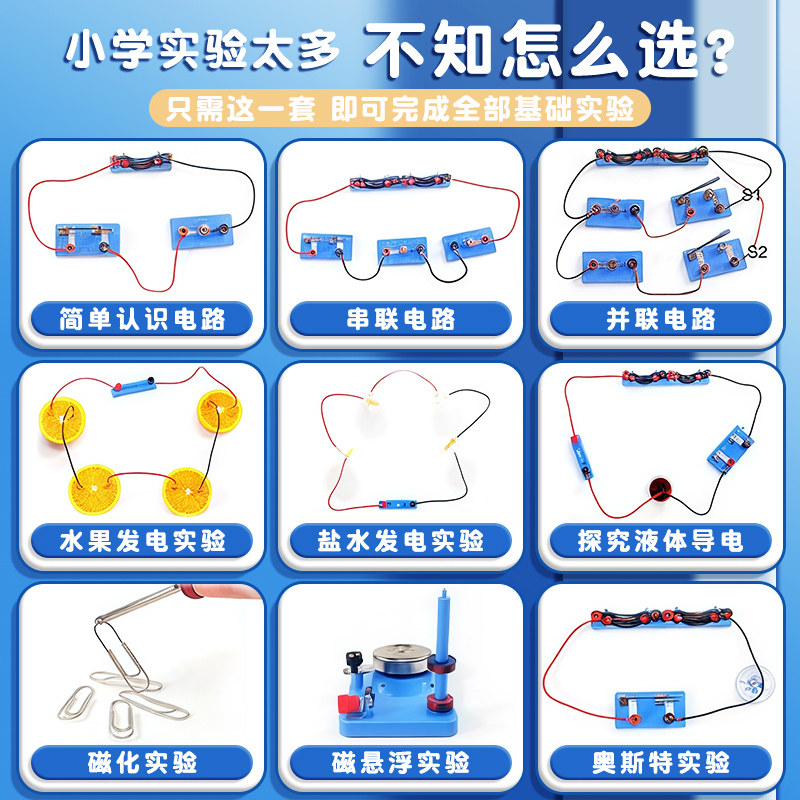 小学实验太多 不知怎么选？

只需这一套 即可完成全部基础实验

简单认识电路

串联电路

S1

S2

并联电路

水果发电实验

盐水发电实验

探究液体导电

磁化实验

磁悬浮实验

奥斯特实验