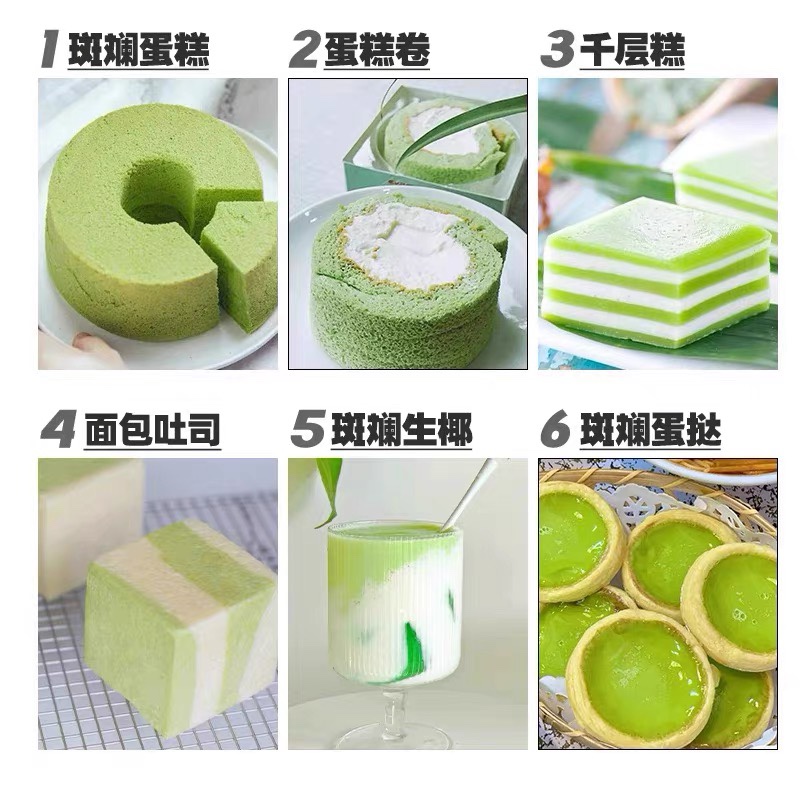 1 斑斓蛋糕

2 蛋糕卷

3 千层糕

4 面包吐司

5 斑斓生椰

6 斑斓蛋挞