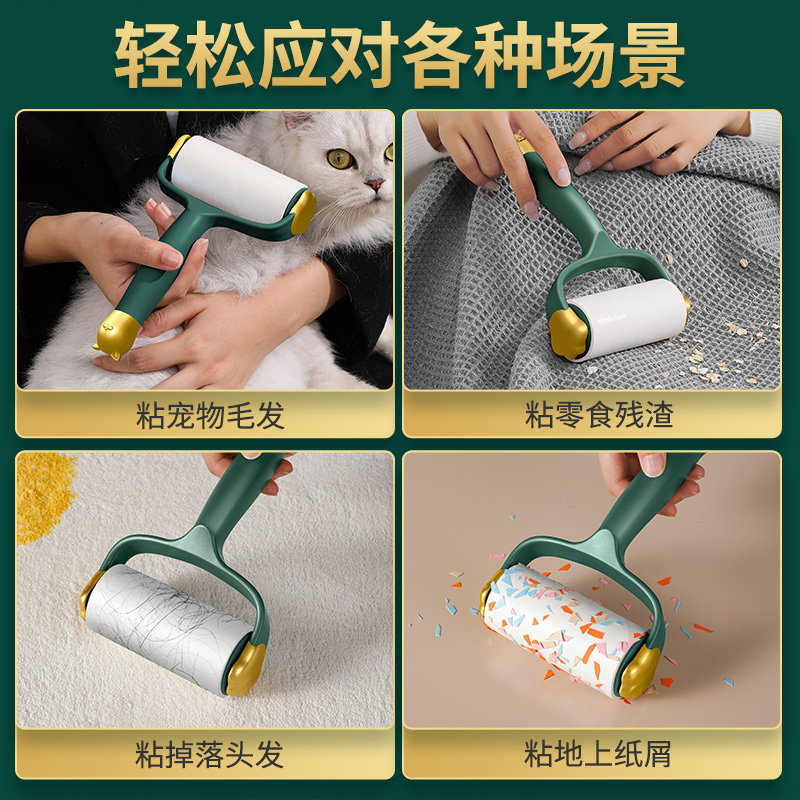 轻松应对各种场景

粘宠物毛发

粘零食残渣

粘掉落头发

粘地上纸屑