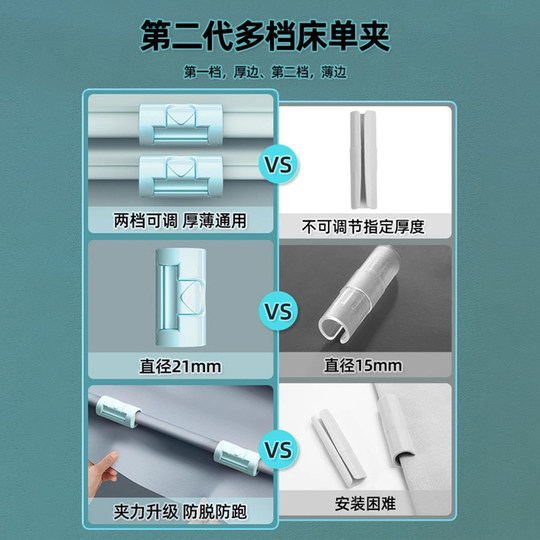 第二代多档床单夹

第一档，厚边、第二档，薄边

两档可调 厚薄通用

VS

不可调节指定厚度

直径21mm

VS

直径15mm

夹力升级 防脱防跑

VS

安装困难