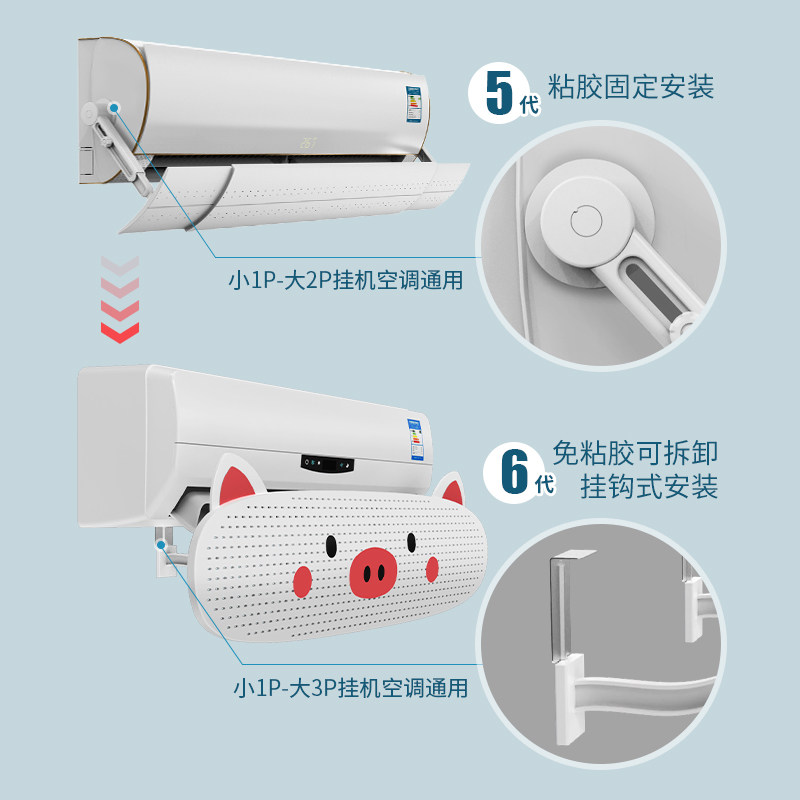 5代 粘胶固定安装

小1P-大2P挂机空调通用

6代 免粘胶可拆卸
挂钩式安装

小1P-大3P挂机空调通用