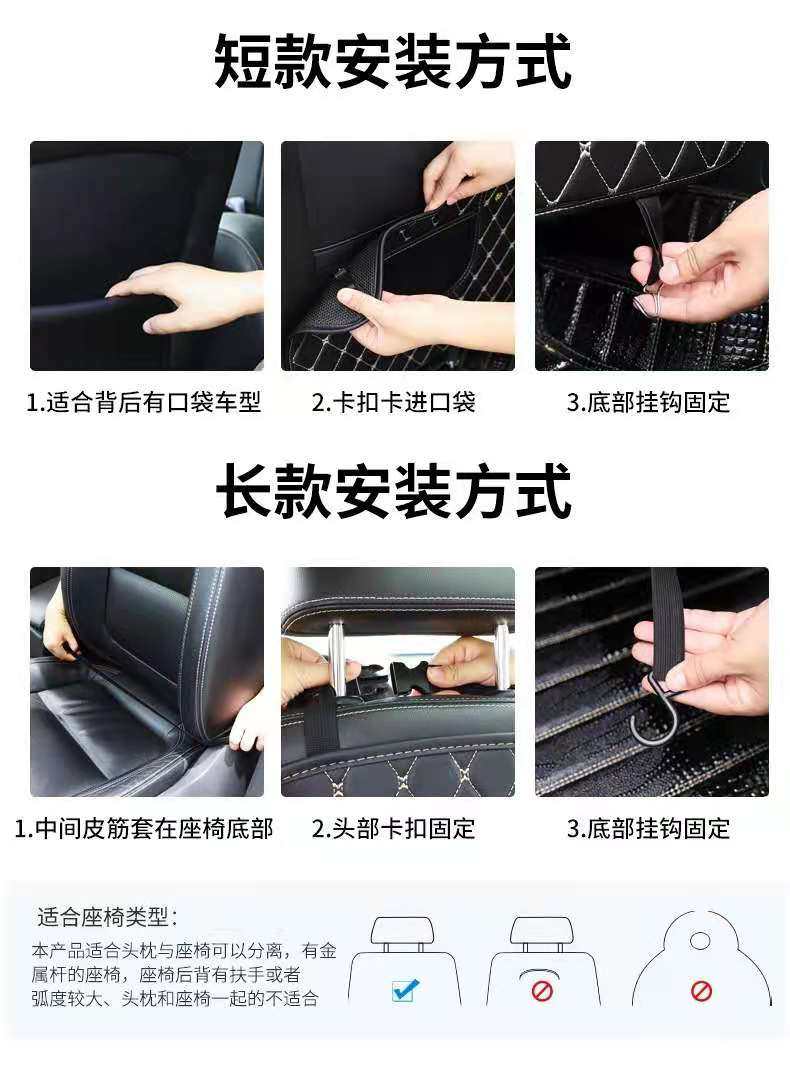 短款安装方式

1.适合背后有口袋车型

2.卡扣卡进口袋

3.底部挂钩固定

长款安装方式

1.中间皮筋套在座椅底部

2.头部卡扣固定

3.底部挂钩固定

适合座椅类型：

本产品适合头枕与座椅可以分离，有金属杆的座椅，座椅后背有扶手或者弧度较大、头枕和座椅一起的不适合