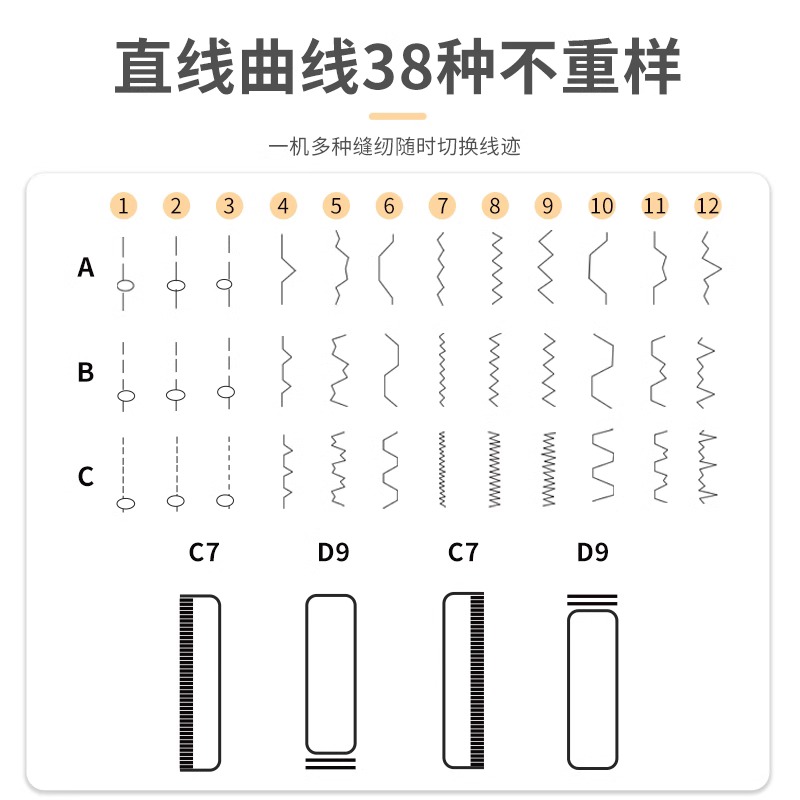 直线曲线38种不重样

一机多种缝纫随时切换线迹

1 2 3 4 5 6 7 8 9 10 11 12

A

B

C

C7 D9 C7 D9