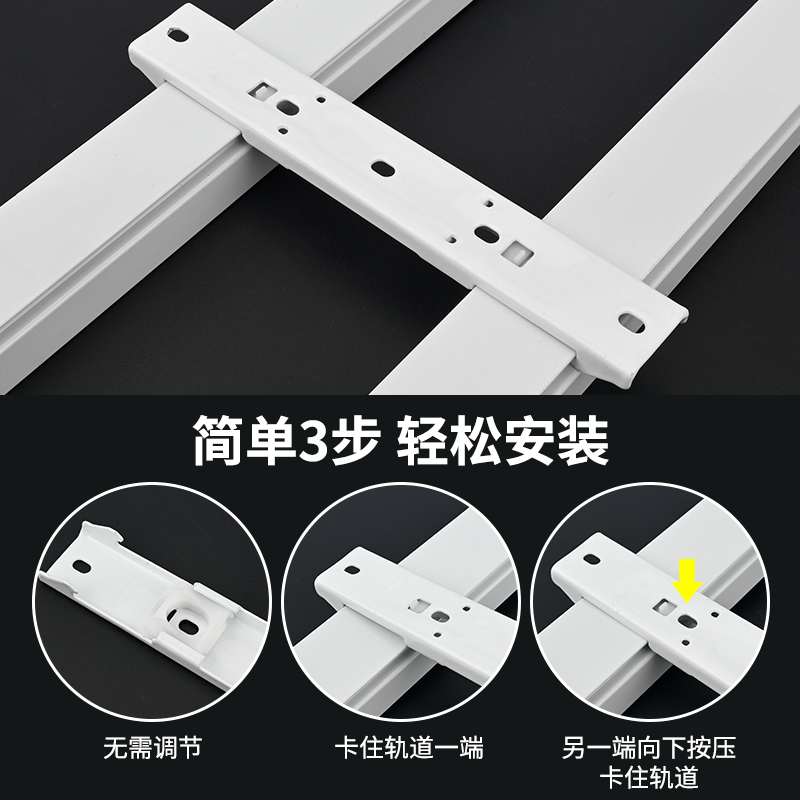 简单3步 轻松安装

无需调节

卡住轨道一端

另一端向下按压
卡住轨道