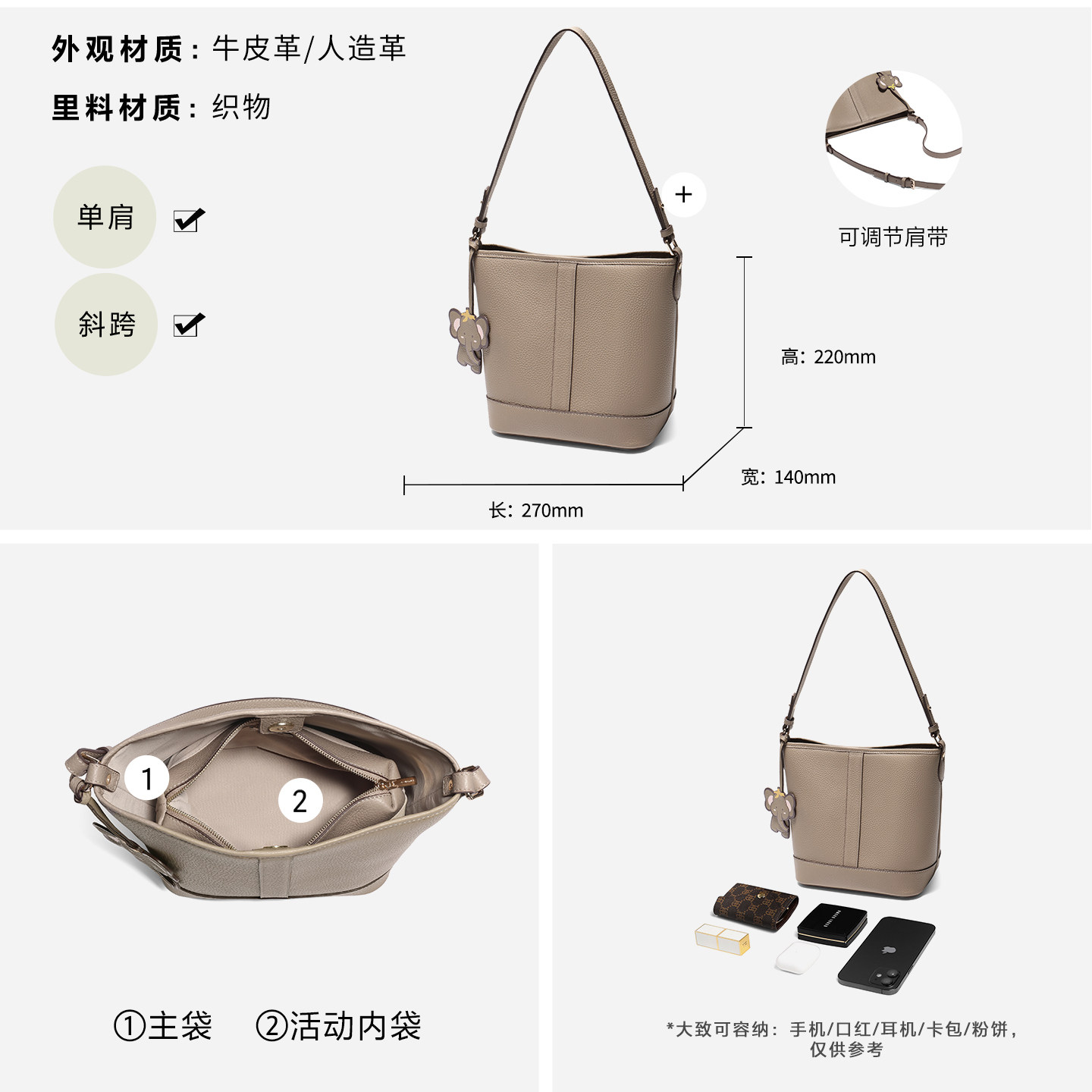 外观材质：牛皮革/人造革

里料材质：织物

单肩

斜跨

+

可调节肩带

高：220mm

宽：140mm

长：270mm

1

2

①主袋 ②活动内袋

*大致可容纳：手机/口红/耳机/卡包/粉饼，仅供参考