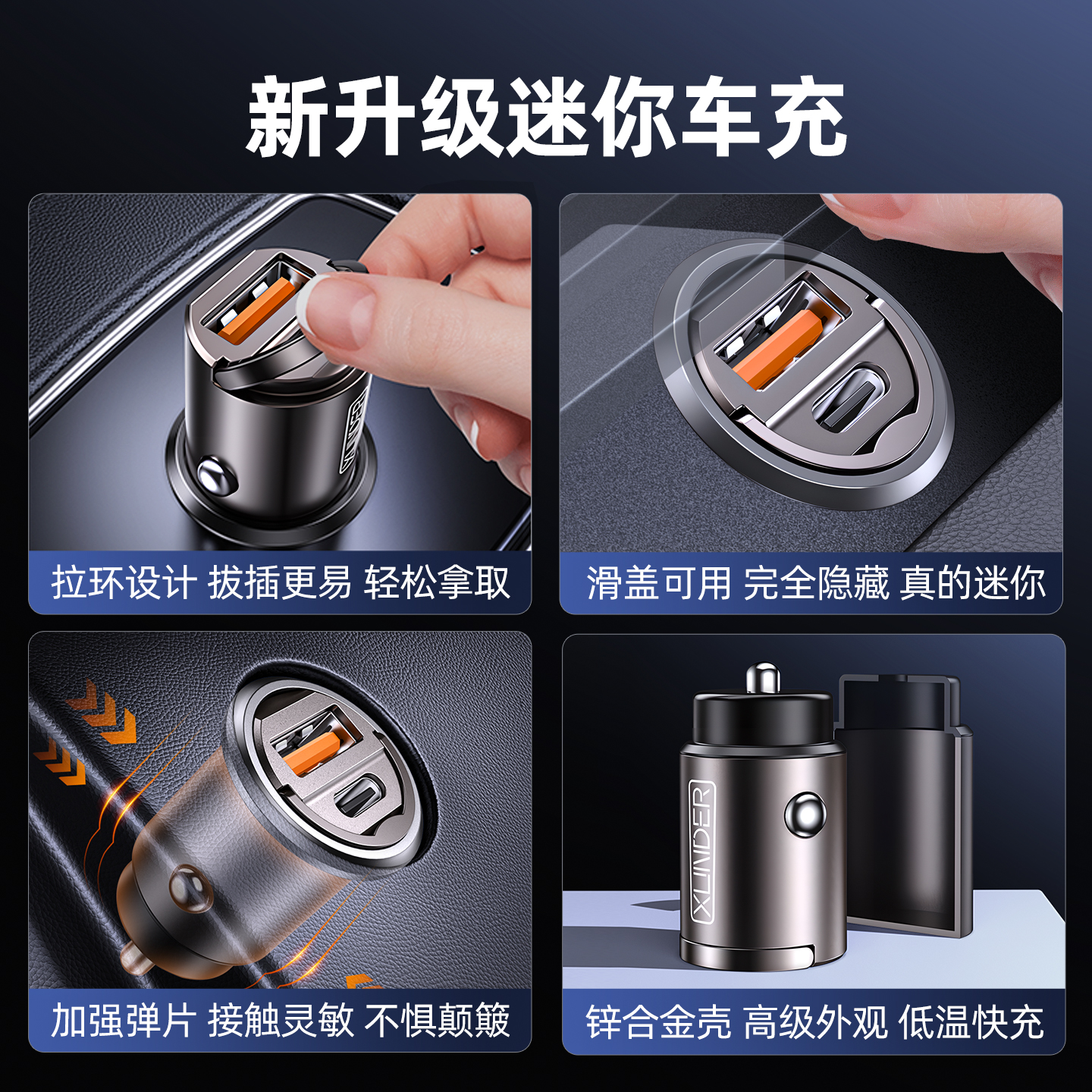 新升级迷你车充

拉环设计 拔插更易 轻松拿取

滑盖可用 完全隐藏 真的迷你

加强弹片 接触灵敏 不惧颠簸

XLINDER

锌合金壳 高级外观 低温快充