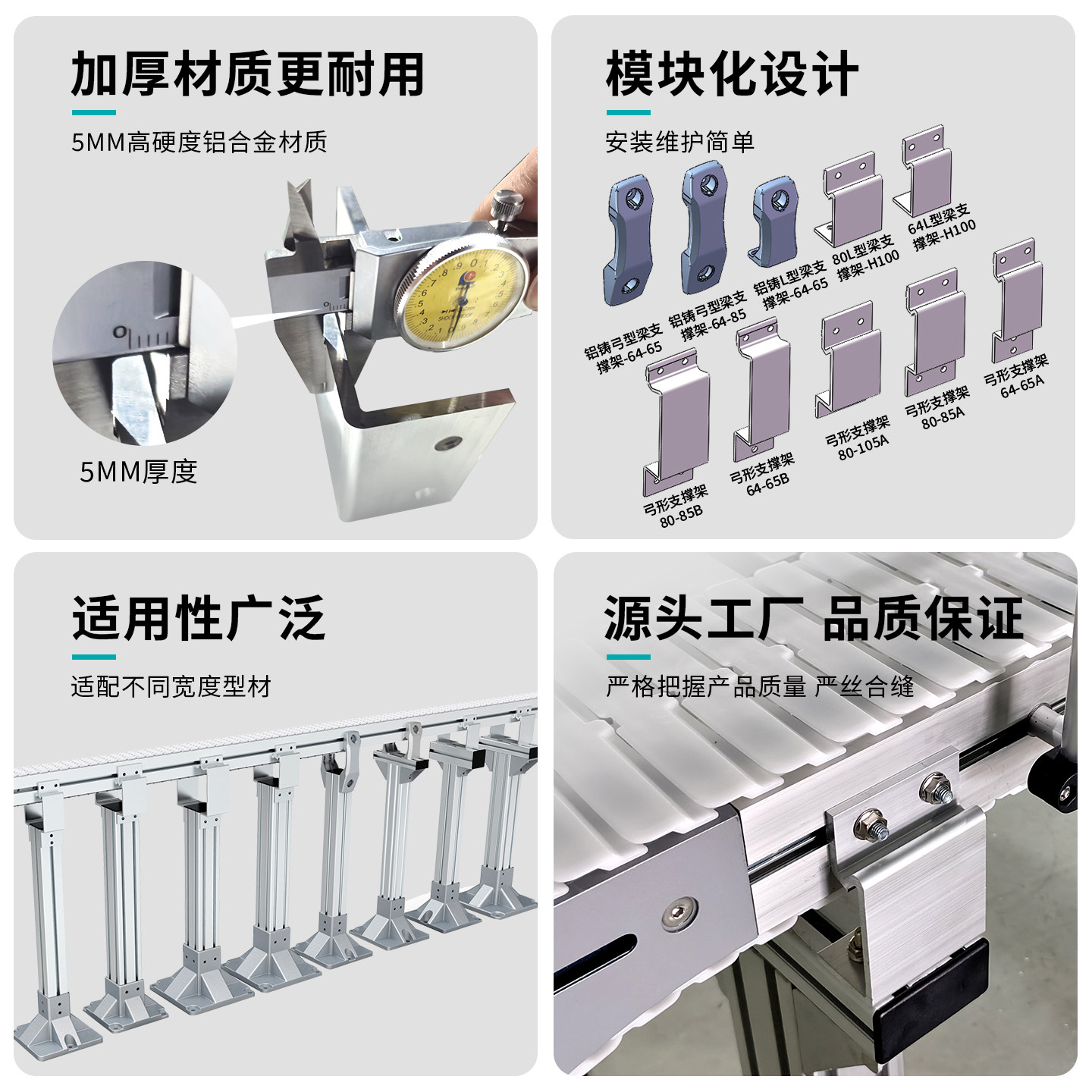 加厚材质更耐用

5MM高硬度铝合金材质

5MM厚度

模块化设计

安装维护简单

铝铸弓型梁支撑架-64-65

铝铸弓型梁支撑架-64-85

铝铸L型梁支撑架-64-65

80L型梁支撑架-H100

64L型梁支撑架-H100

弓形支撑架 80-85B

弓形支撑架 64-65B

弓形支撑架 80-105A

弓形支撑架 80-85A

弓形支撑架 64-65A

适用性广泛

适配不同宽度型材

源头工厂 品质保证

严格把握产品质量 严丝合缝