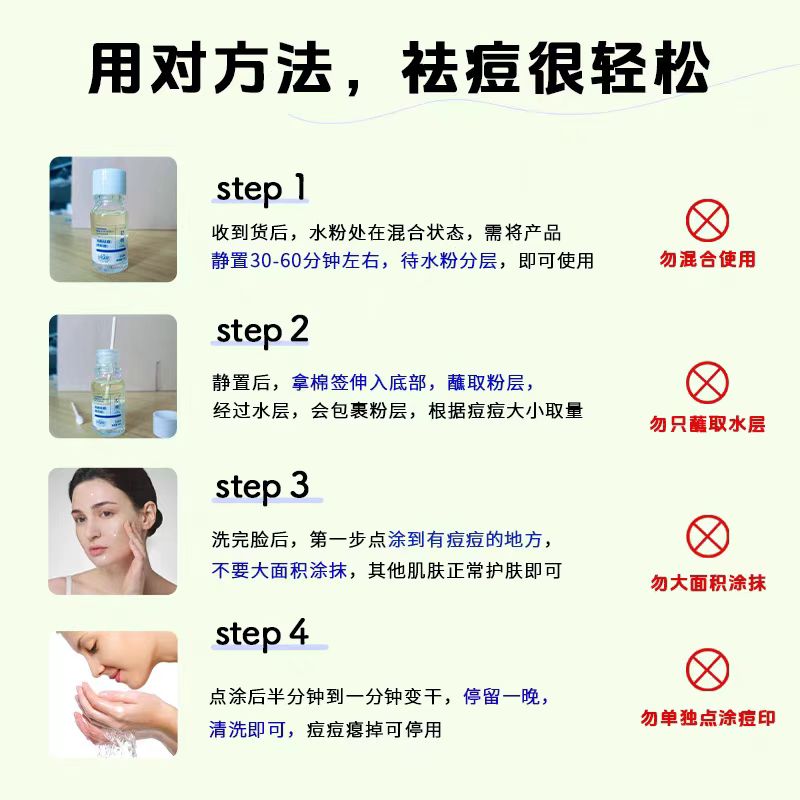 用对方法，祛痘很轻松

step 1

收到货后，水粉处在混合状态，需将产品静置30-60分钟左右，待水粉分层，即可使用

勿混合使用

step 2

静置后，拿棉签伸入底部，蘸取粉层，经过水层，会包裹粉层，根据痘痘大小取量

勿只蘸取水层

step 3

洗完脸后，第一步点涂到有痘痘的地方，不要大面积涂抹，其他肌肤正常护肤即可

勿大面积涂抹

step 4

点涂后半分钟到一分钟变干，停留一晚，清洗即可，痘痘瘪掉可停用

勿单独点涂痘印