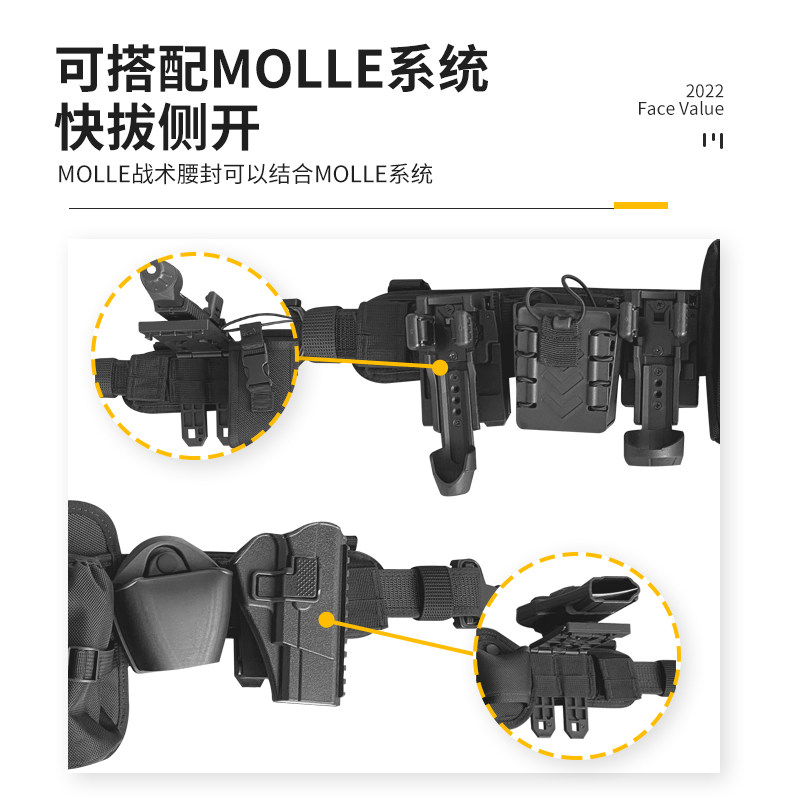 可搭配MOLLE系统
快拔侧开

2022
Face Value

MOLLE战术腰封可以结合MOLLE系统