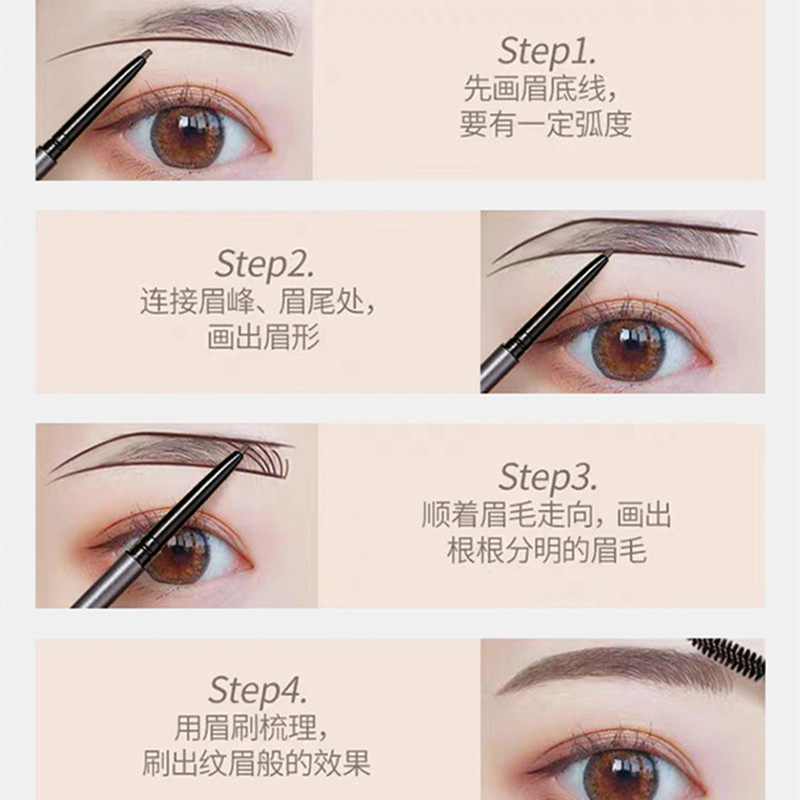 Step1.
先画眉底线，
要有一定弧度

Step2.
连接眉峰、眉尾处，
画出眉形

Step3.
顺着眉毛走向，画出
根根分明的眉毛

Step4.
用眉刷梳理，
刷出纹眉般的效果