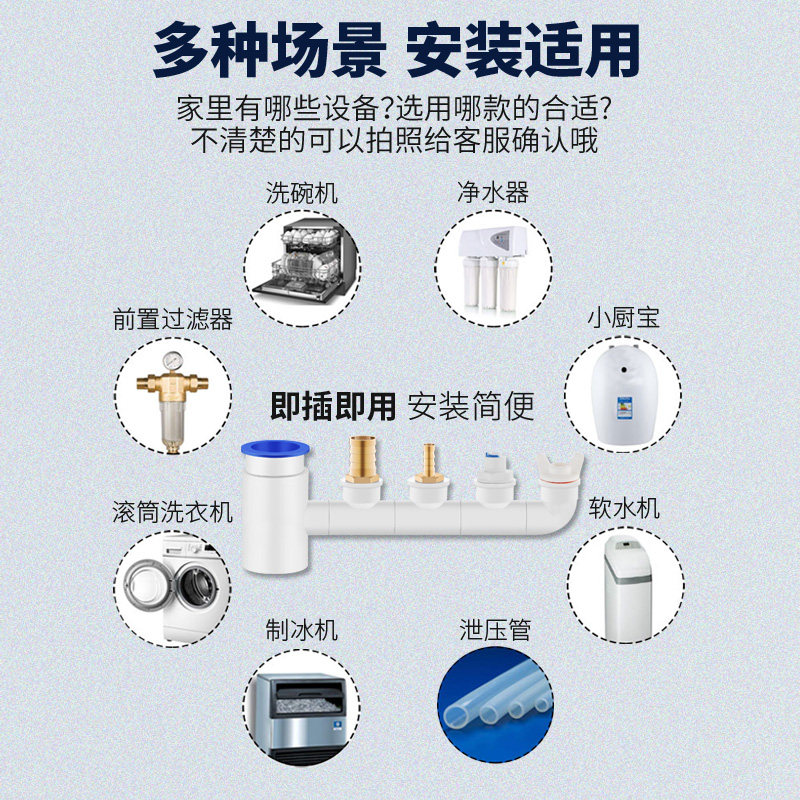 多种场景 安装适用

家里有哪些设备?选用哪款的合适?
不清楚的可以拍照给客服确认哦

洗碗机

净水器

前置过滤器

小厨宝

即插即用 安装简便

滚筒洗衣机

软水机

制冰机

泄压管