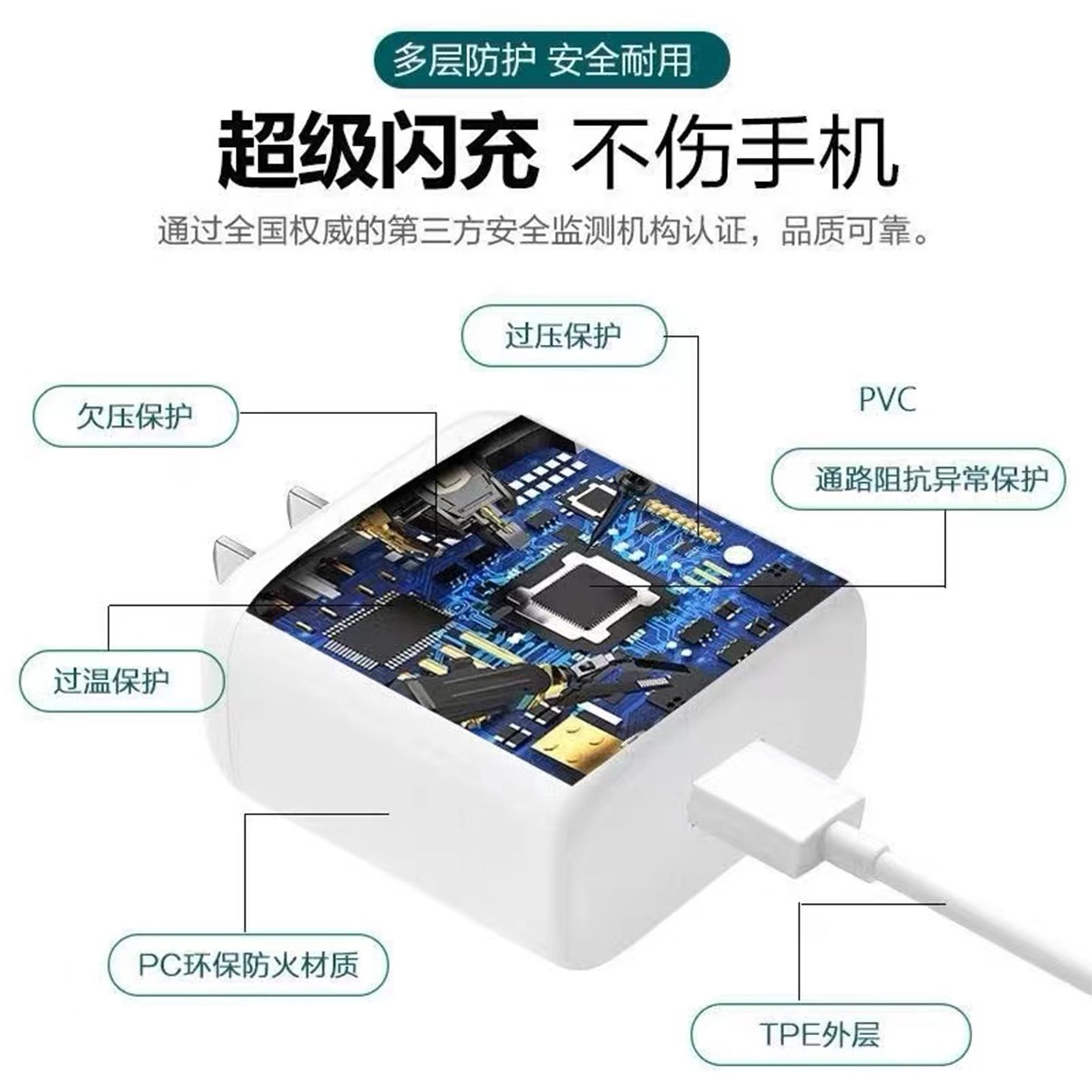 多层防护 安全耐用

超级闪充 不伤手机

通过全国权威的第三方安全监测机构认证，品质可靠。

过压保护

欠压保护

PVC

通路阻抗异常保护

过温保护

PC环保防火材质

TPE外层