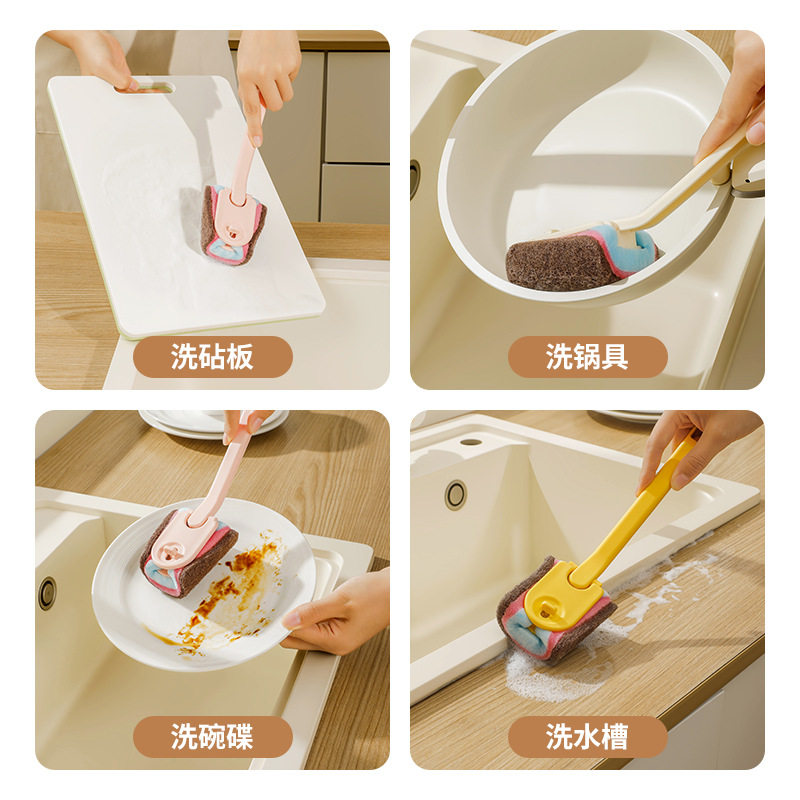 洗砧板

洗锅具

洗碗碟

洗水槽