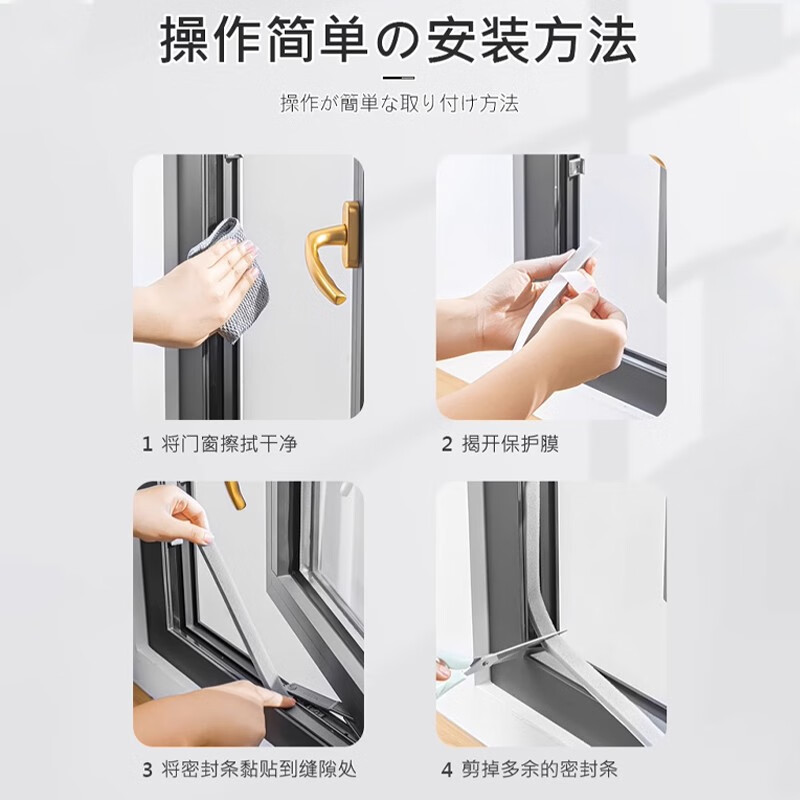 操作简单の安装方法

操作が簡単な取り付け方法

1 将门窗擦拭干净

2 揭开保护膜

3 将密封条黏贴到缝隙处

4 剪掉多余的密封条