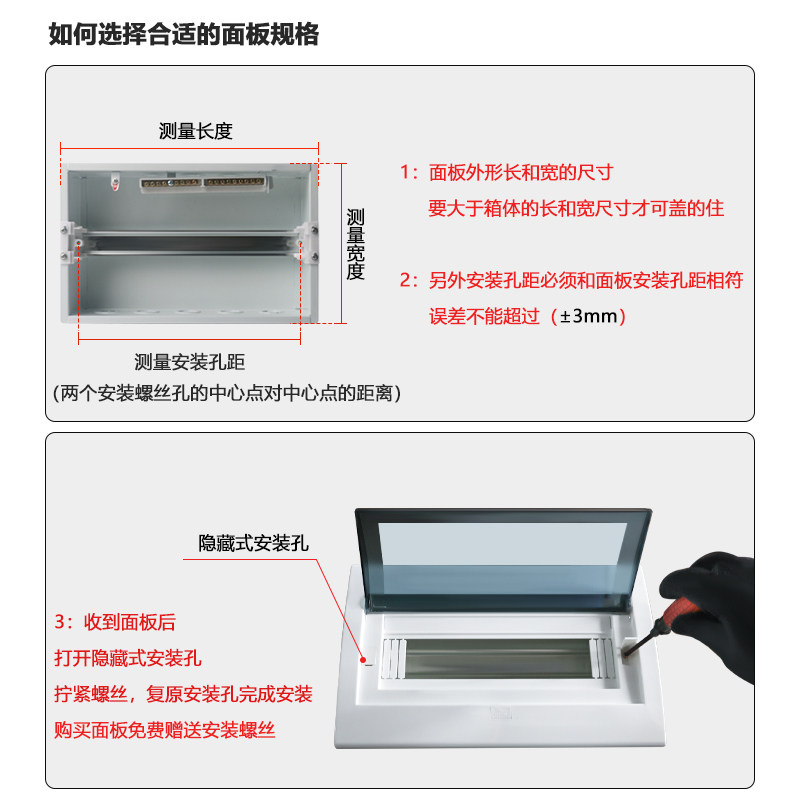 如何选择合适的面板规格

测量长度

测量宽度

测量安装孔距
（两个安装螺丝孔的中心点对中心点的距离）

1：面板外形长和宽的尺寸
要大于箱体的长和宽尺寸才可盖的住

2：另外安装孔距必须和面板安装孔距相符
误差不能超过（±3mm）

隐藏式安装孔

3：收到面板后
打开隐藏式安装孔
拧紧螺丝，复原安装孔完成安装
购买面板免费赠送安装螺丝