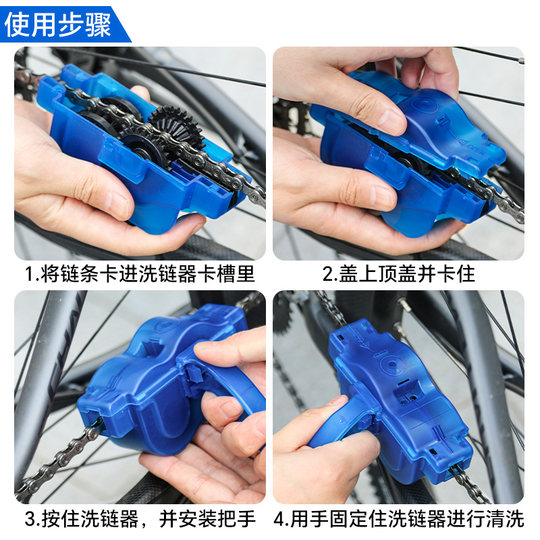 使用步骤

1.将链条卡进洗链器卡槽里

2.盖上顶盖并卡住

3.按住洗链器，并安装把手

4.用手固定住洗链器进行清洗