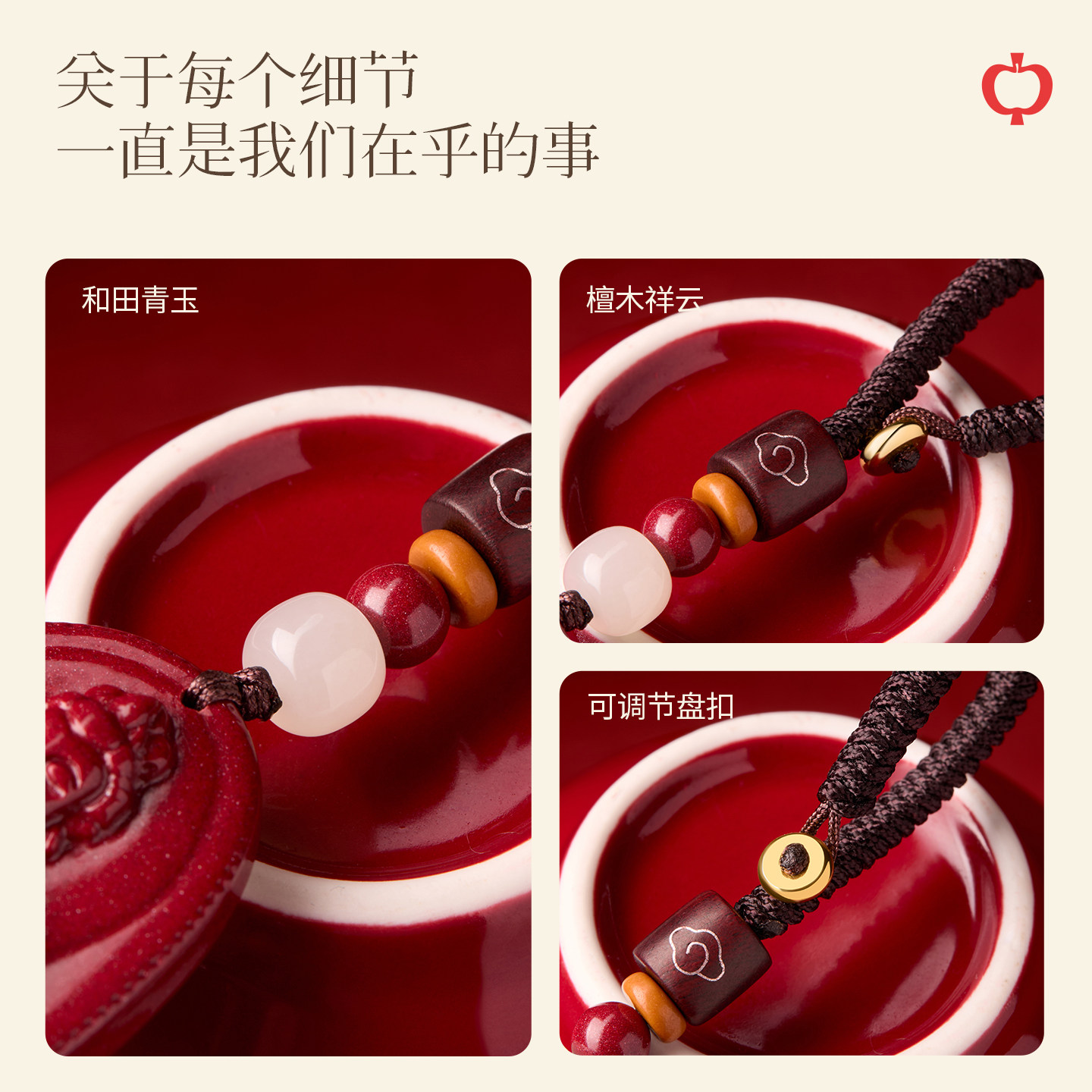 关于每个细节
一直是我们在乎的事

和田青玉

檀木祥云

可调节盘扣