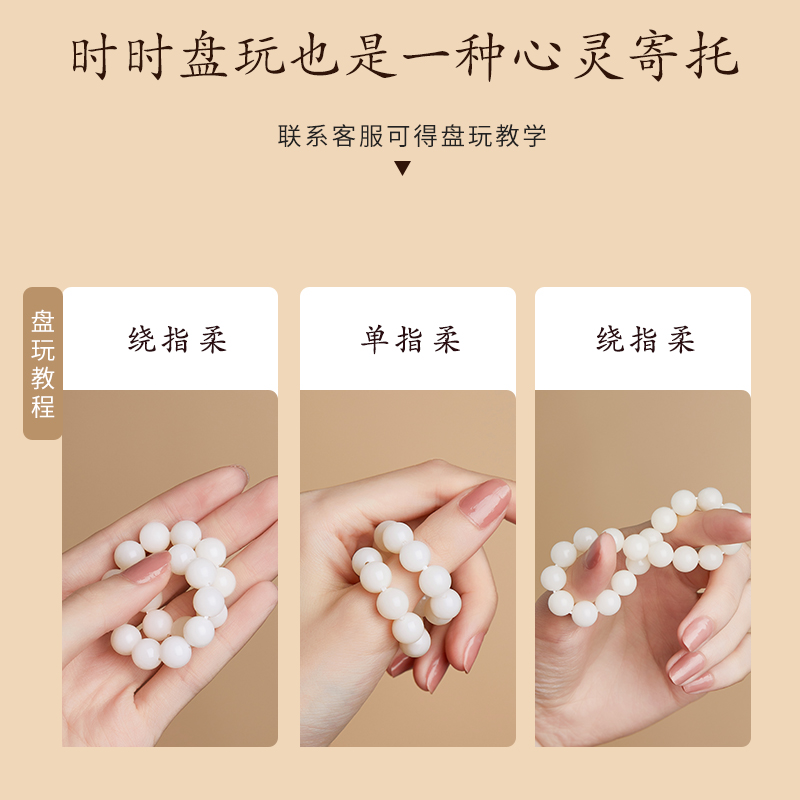 时时盘玩也是一种心灵寄托

联系客服可得盘玩教学

▼

盘玩教程

绕指柔

单指柔

绕指柔