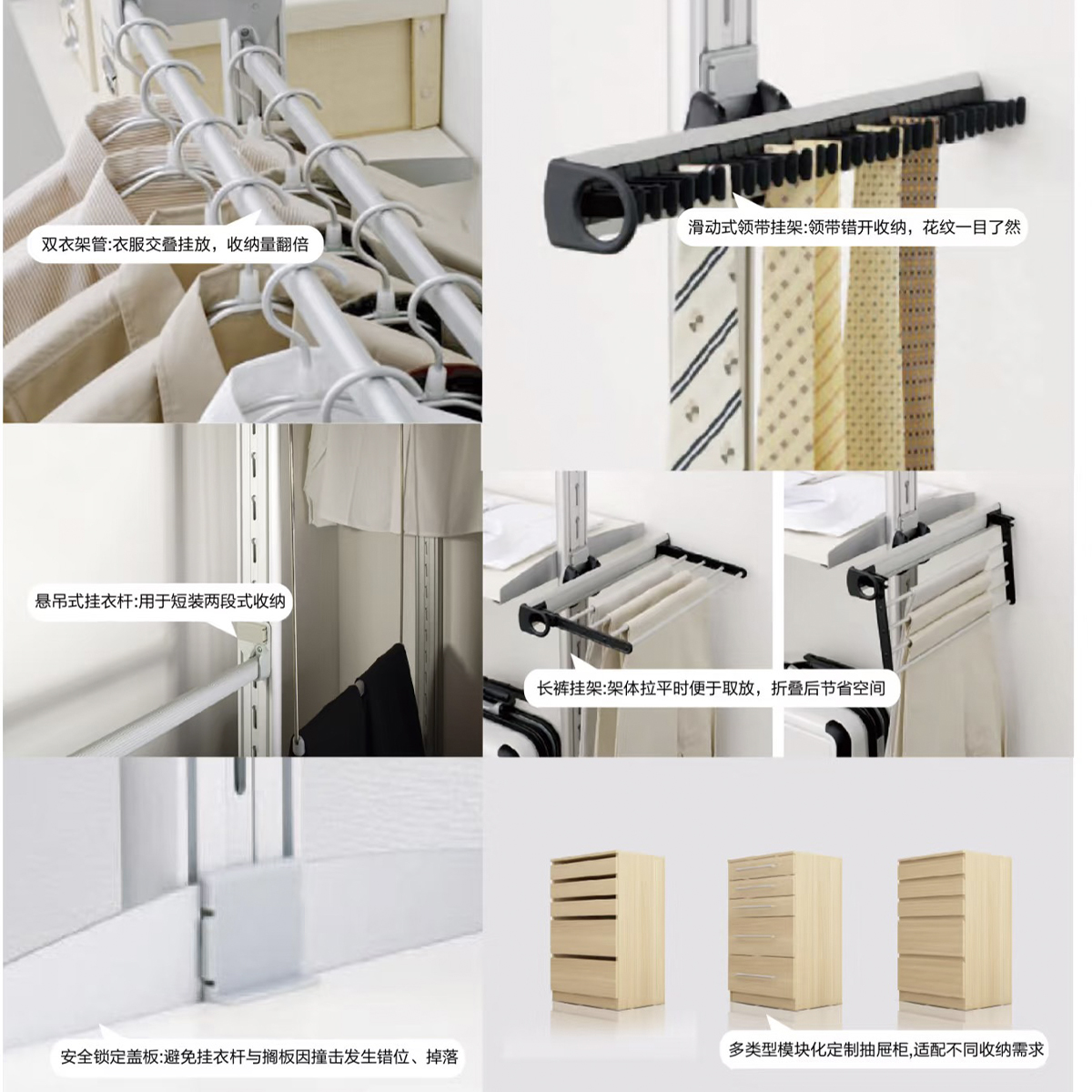 双衣架管:衣服交叠挂放，收纳量翻倍

滑动式领带挂架:领带错开收纳，花纹一目了然

悬吊式挂衣杆:用于短装两段式收纳

长裤挂架:架体拉平时便于取放，折叠后节省空间

安全锁定盖板:避免挂衣杆与搁板因撞击发生错位、掉落

多类型模块化定制抽屉柜,适配不同收纳需求