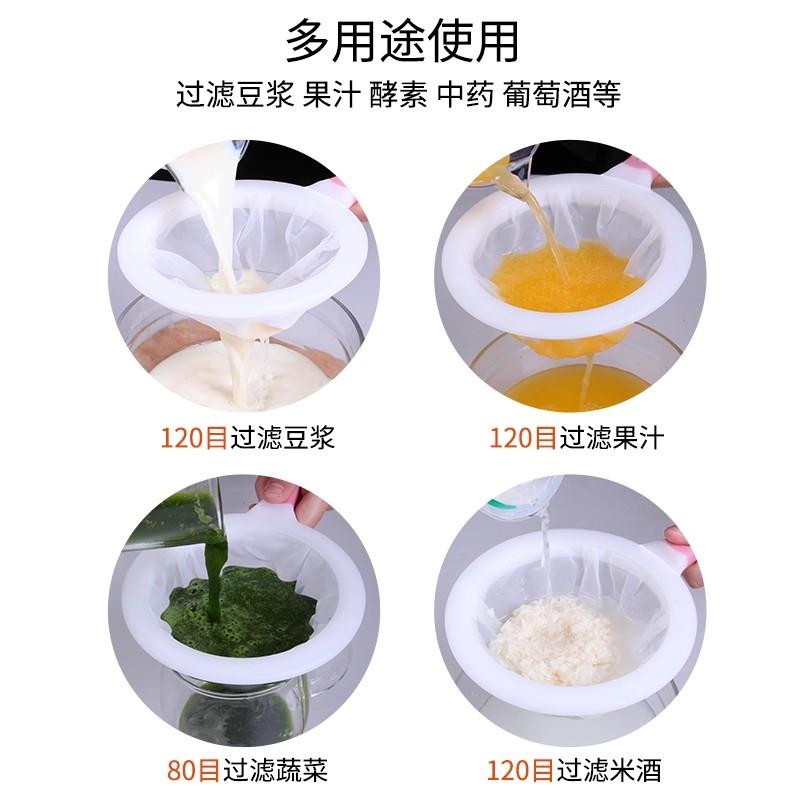 多用途使用

过滤豆浆 果汁 酵素 中药 葡萄酒等

120目过滤豆浆

120目过滤果汁

80目过滤蔬菜

120目过滤米酒