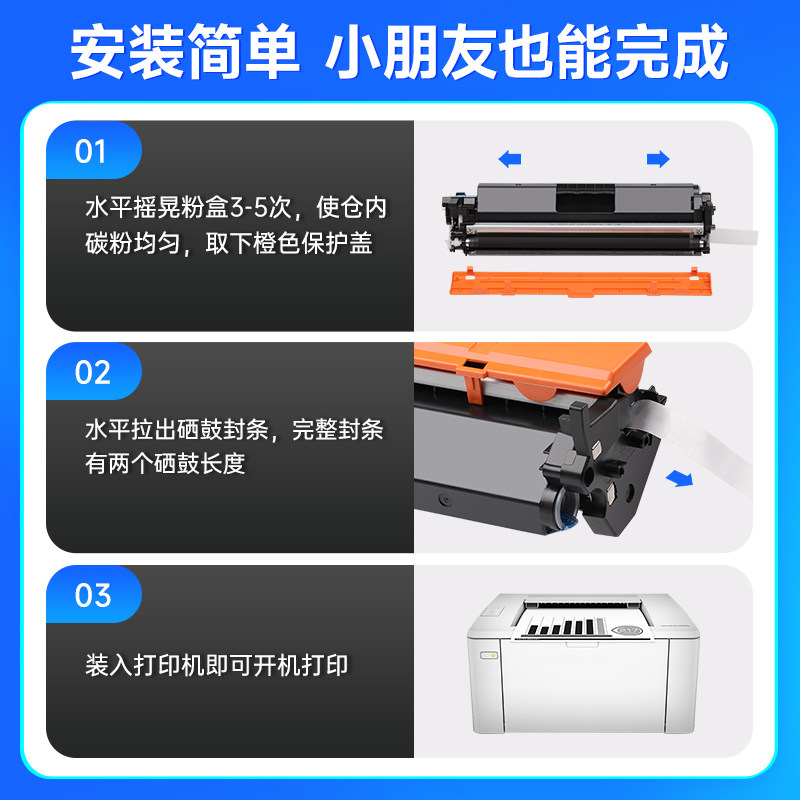 安装简单 小朋友也能完成

01

水平摇晃粉盒3-5次，使仓内碳粉均匀，取下橙色保护盖

02

水平拉出硒鼓封条，完整封条有两个硒鼓长度

03

装入打印机即可开机打印